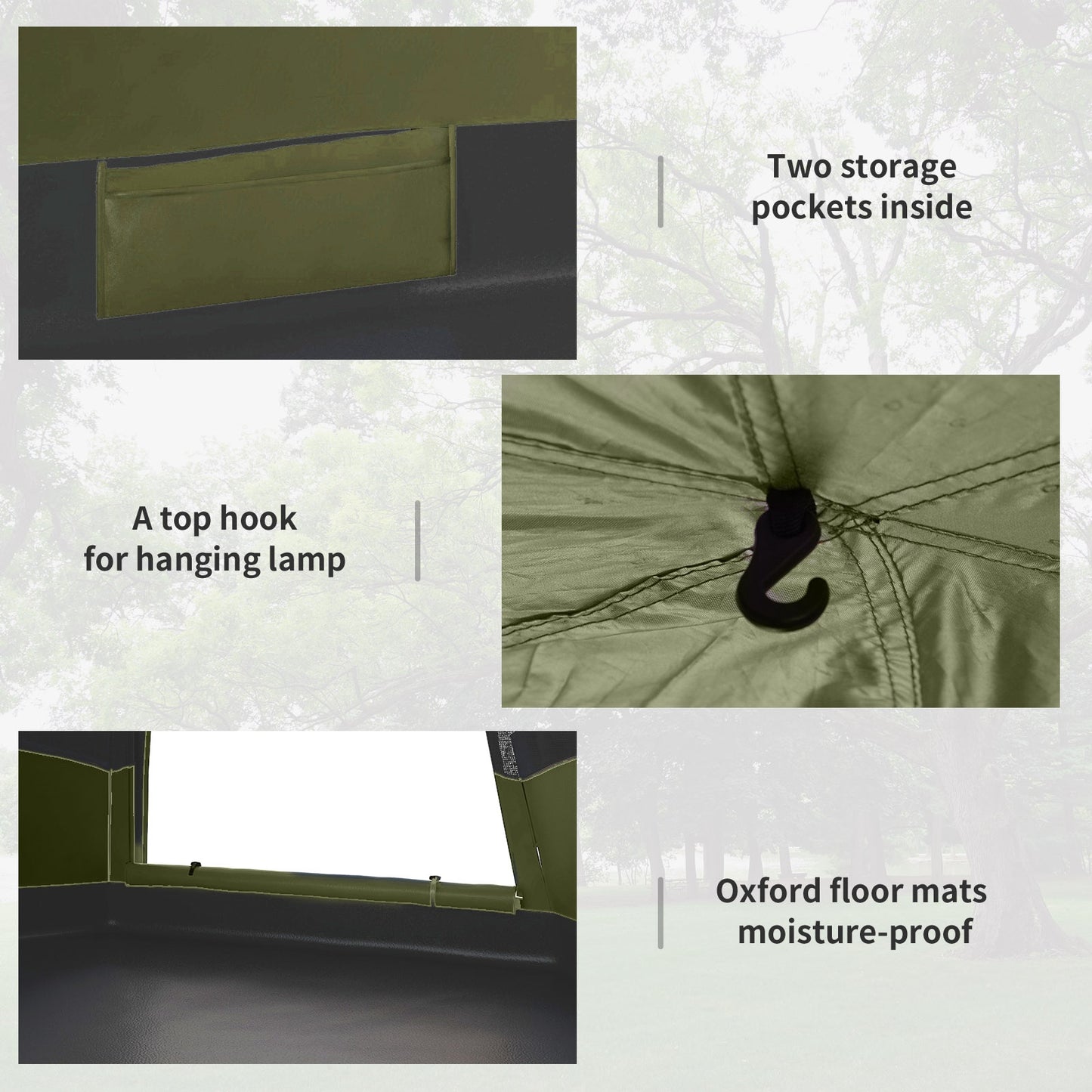 Two storage pockets inside

A top hook for hanging lamp

Oxford floor mats moisture-proof