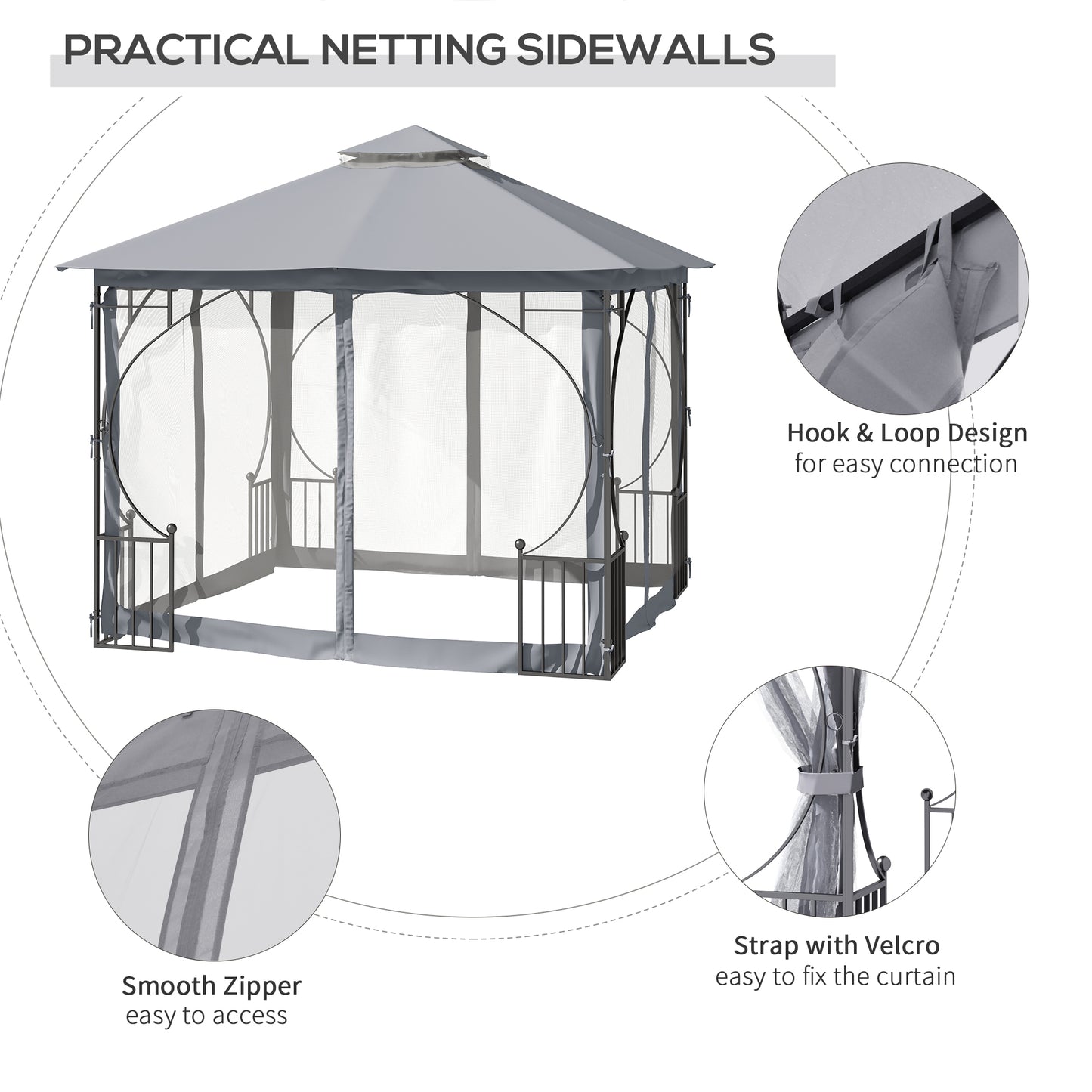 PRACTICAL NETTING SIDEWALLS

Hook & Loop Design
for easy connection

Smooth Zipper
easy to access

Strap with Velcro
easy to fix the curtain