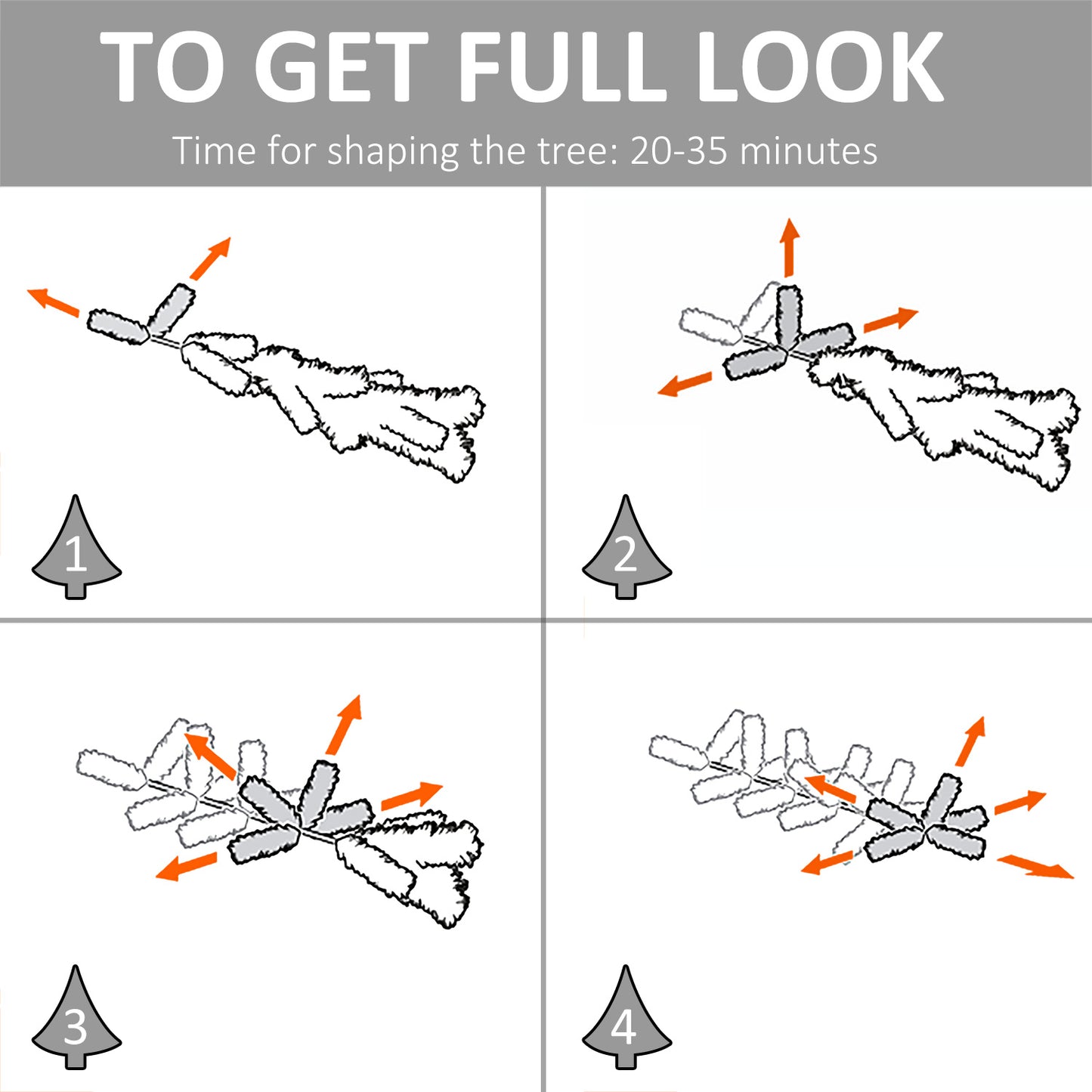 TO GET FULL LOOK
Time for shaping the tree: 20-35 minutes

1

2

3

4