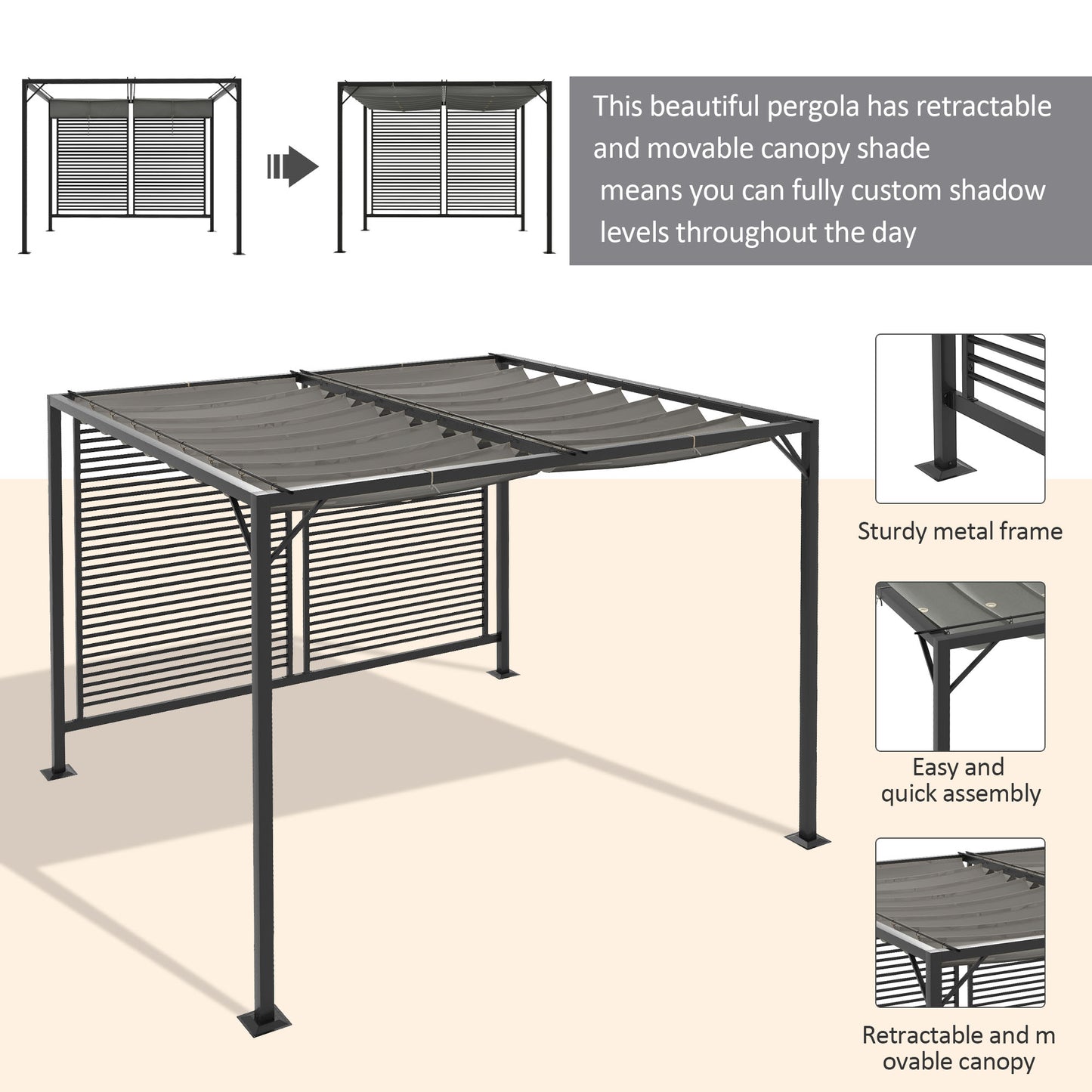 This beautiful pergola has retractable and movable canopy shade means you can fully custom shadow levels throughout the day

Sturdy metal frame

Easy and quick assembly

Retractable and m ovable canopy