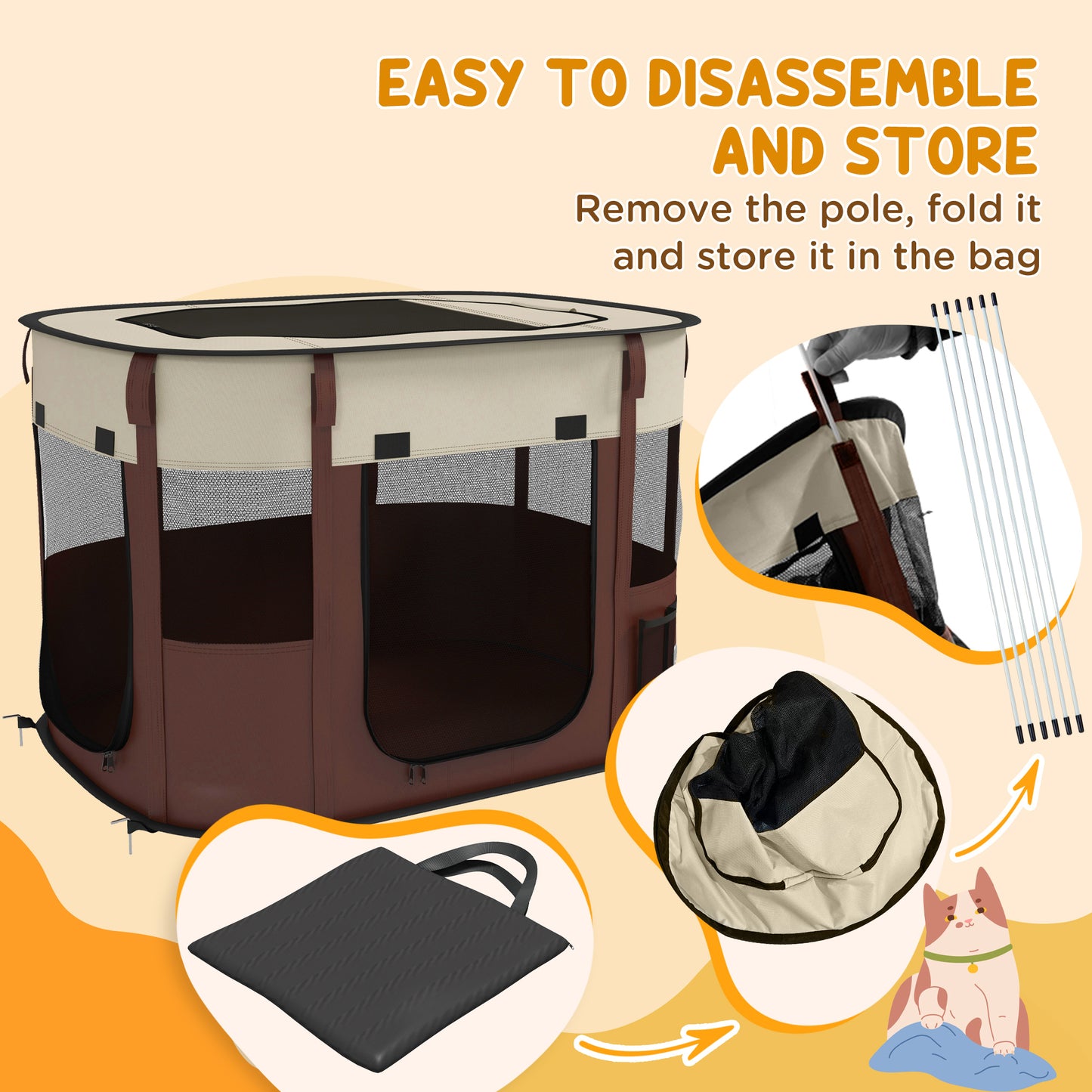 EASY TO DISASSEMBLE AND STORE

Remove the pole, fold it and store it in the bag