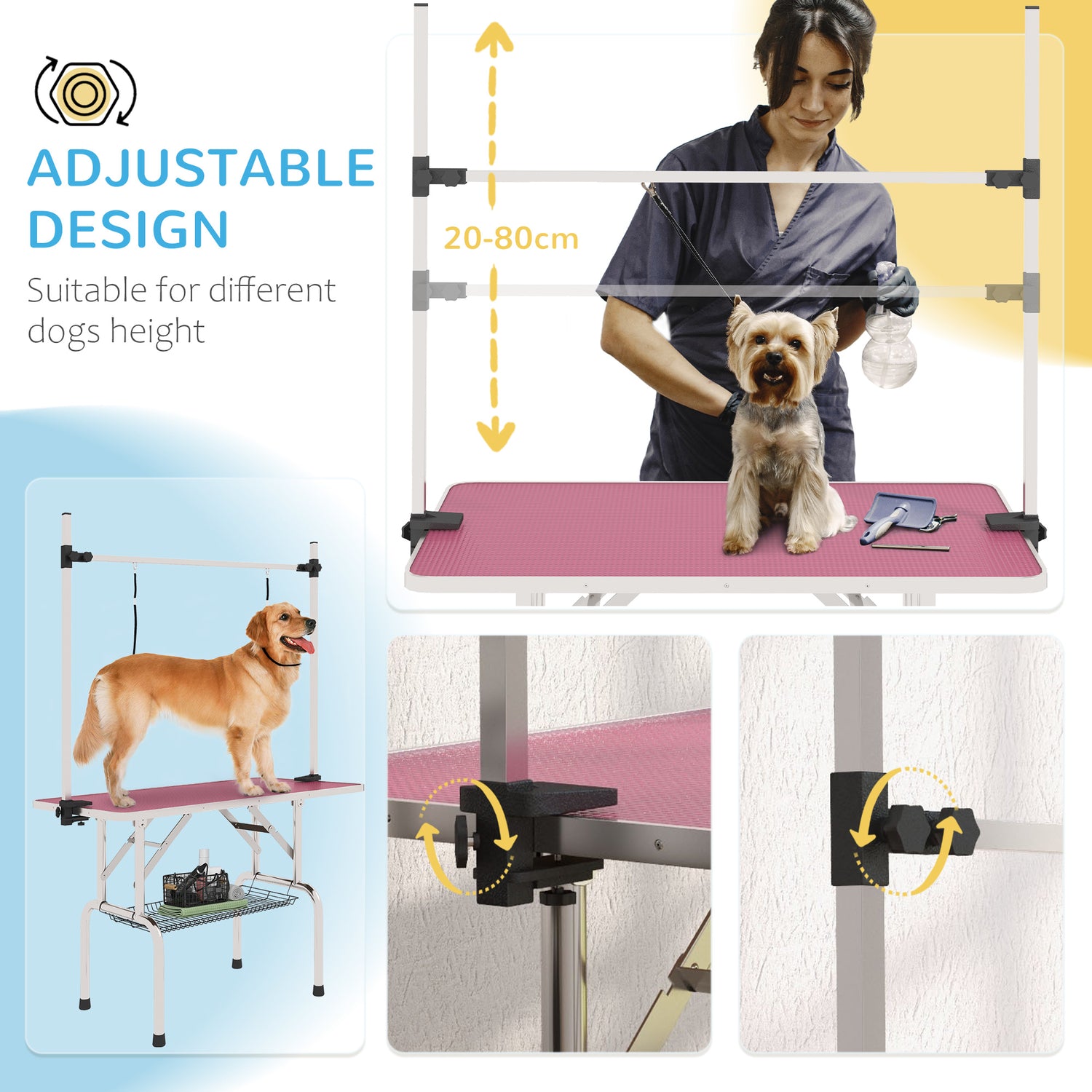 ADJUSTABLE DESIGN

Suitable for different dogs height

20-80cm