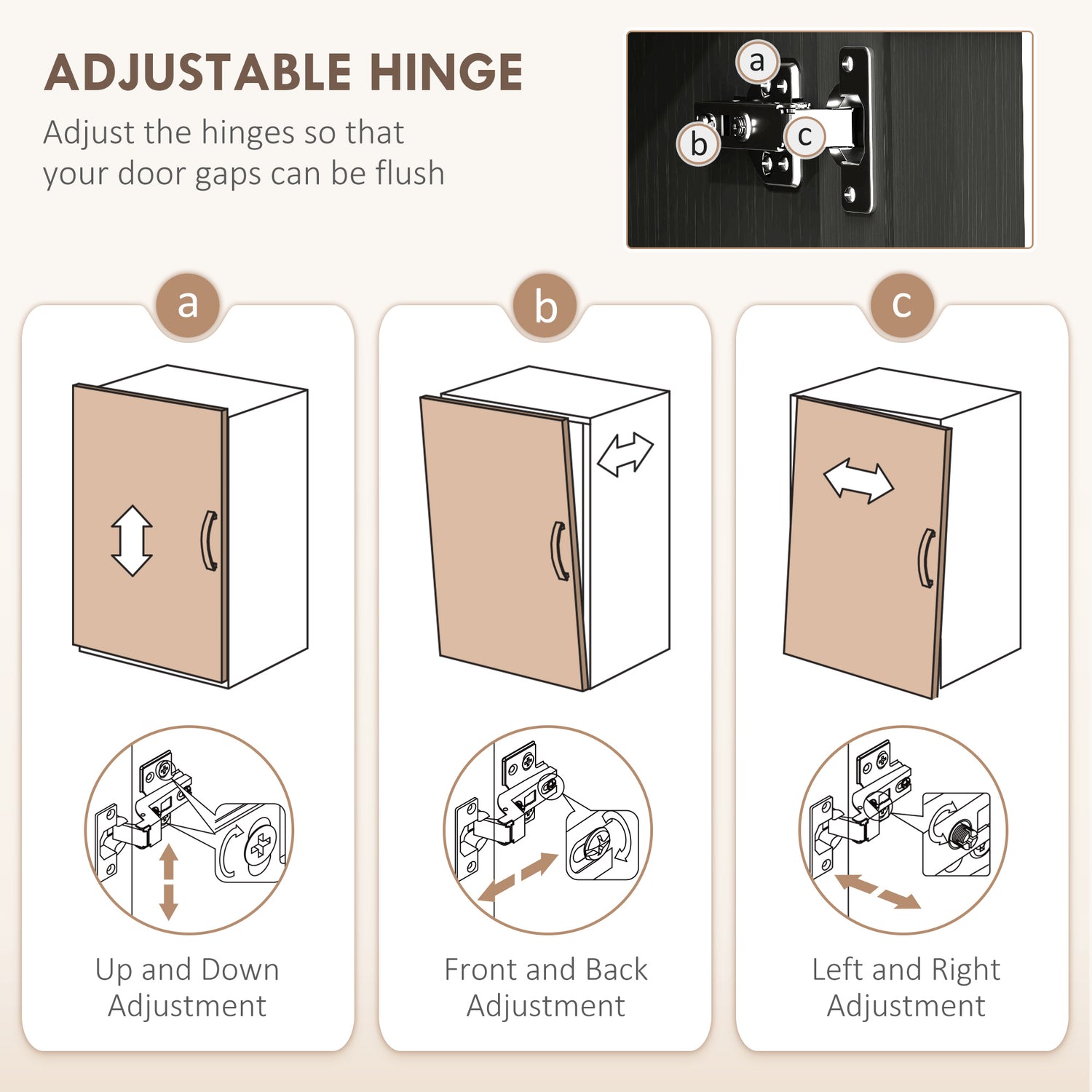 ADJUSTABLE HINGE

Adjust the hinges so that your door gaps can be flush

a

b

c

a

Up and Down Adjustment

b

Front and Back Adjustment

c

Left and Right Adjustment