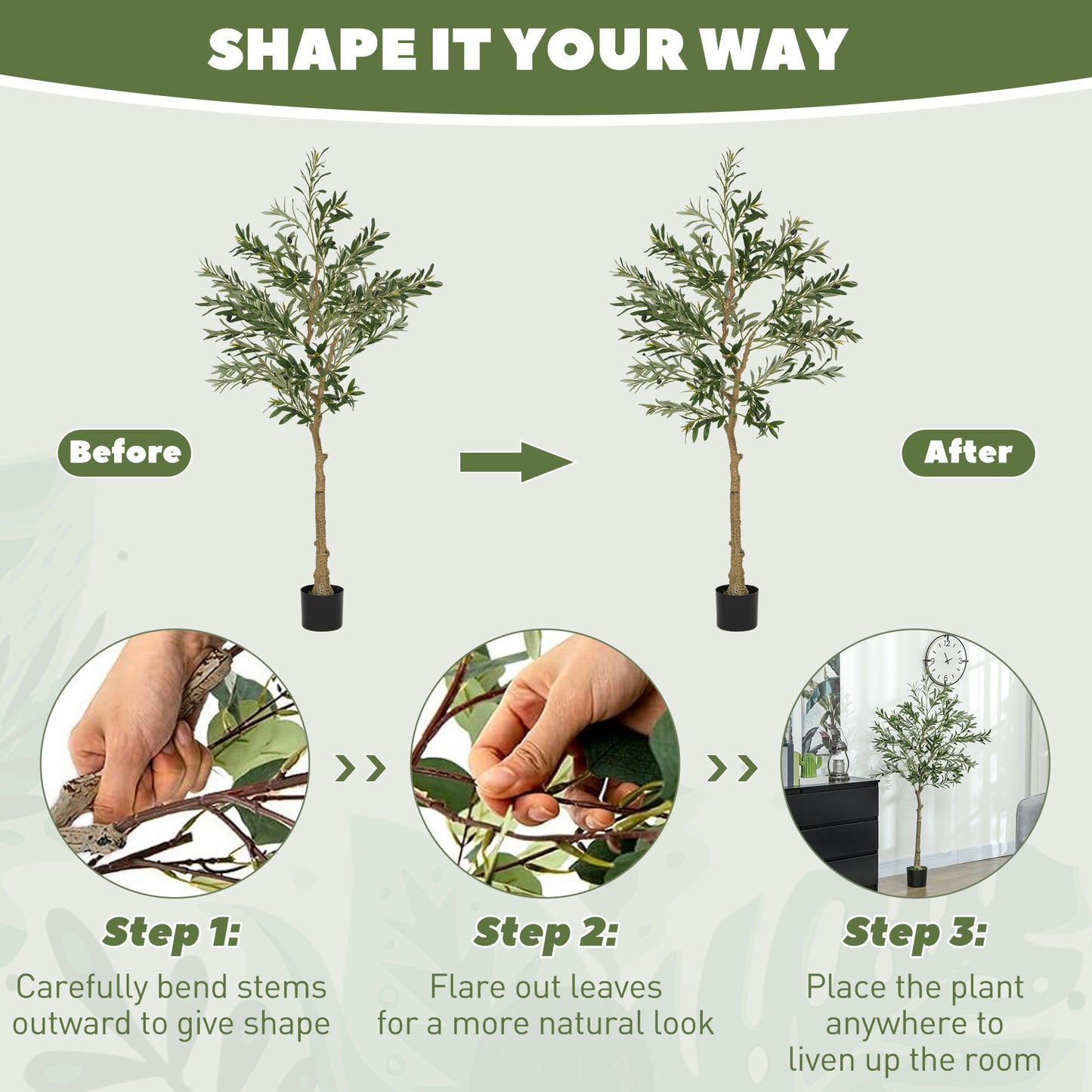 SHAPE IT YOUR WAY

Before

After

Step 1:
Carefully bend stems outward to give shape

Step 2:
Flare out leaves for a more natural look

Step 3:
Place the plant anywhere to liven up the room