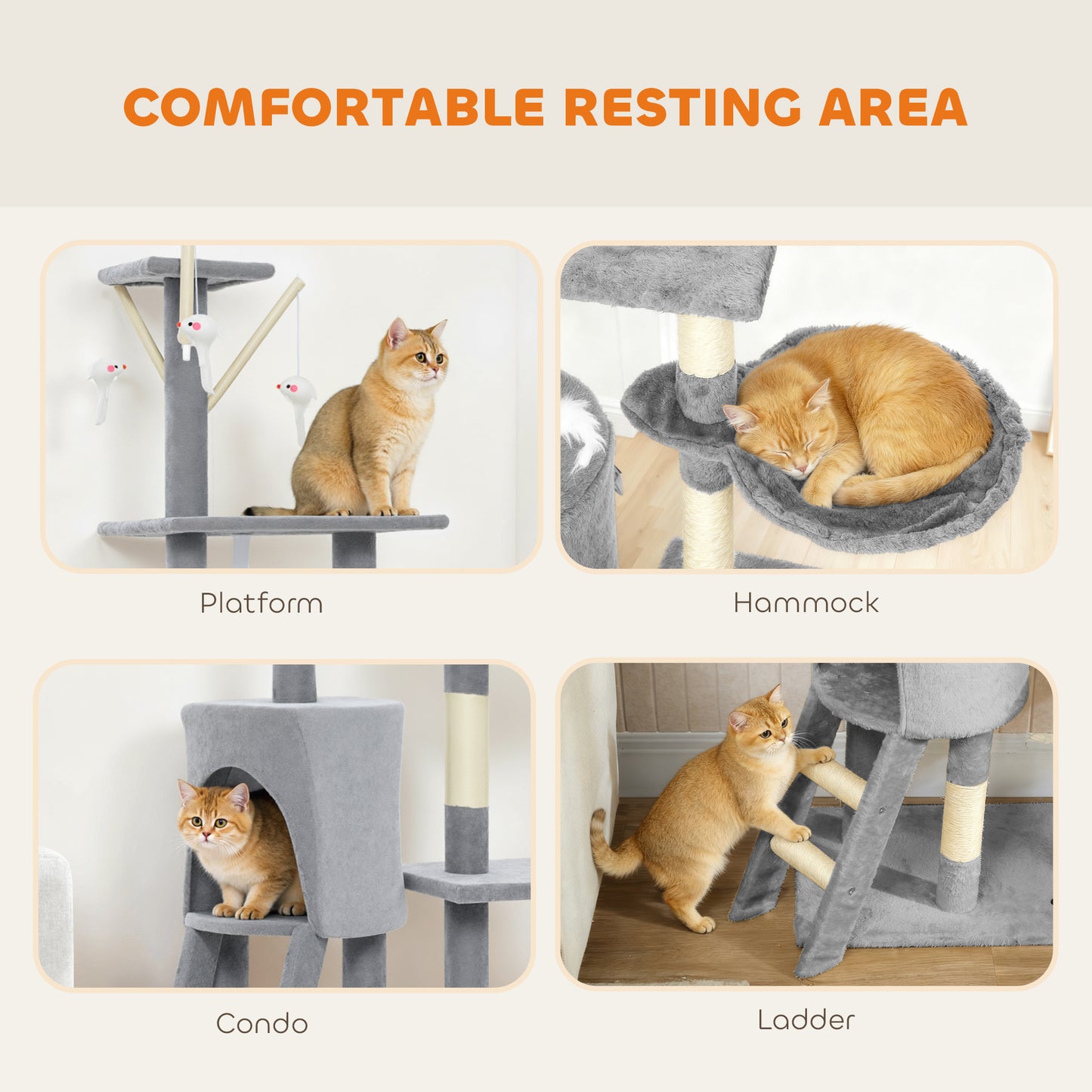 COMFORTABLE RESTING AREA

Platform

Hammock

Condo

Ladder