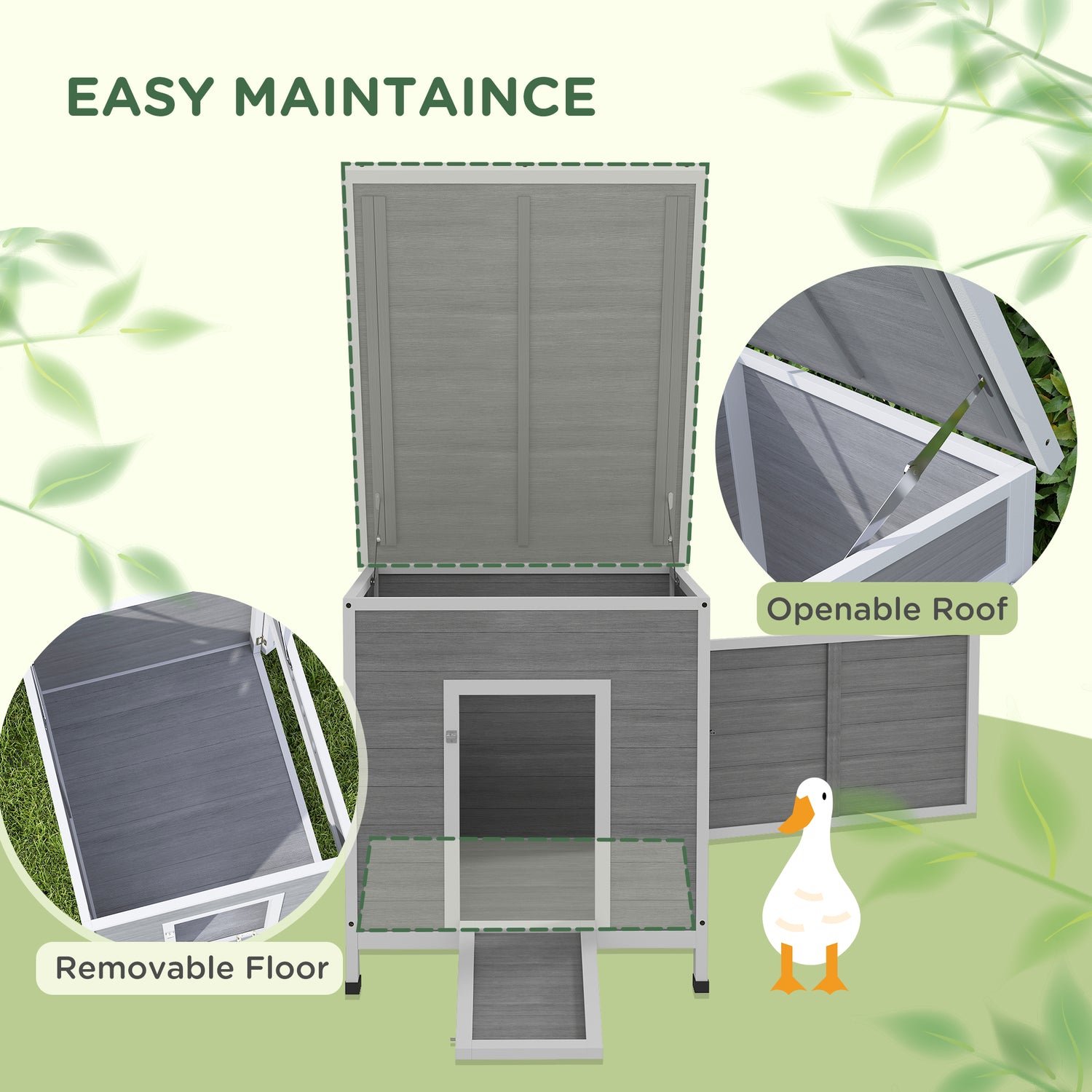 EASY MAINTAINCE

Openable Roof

Removable Floor