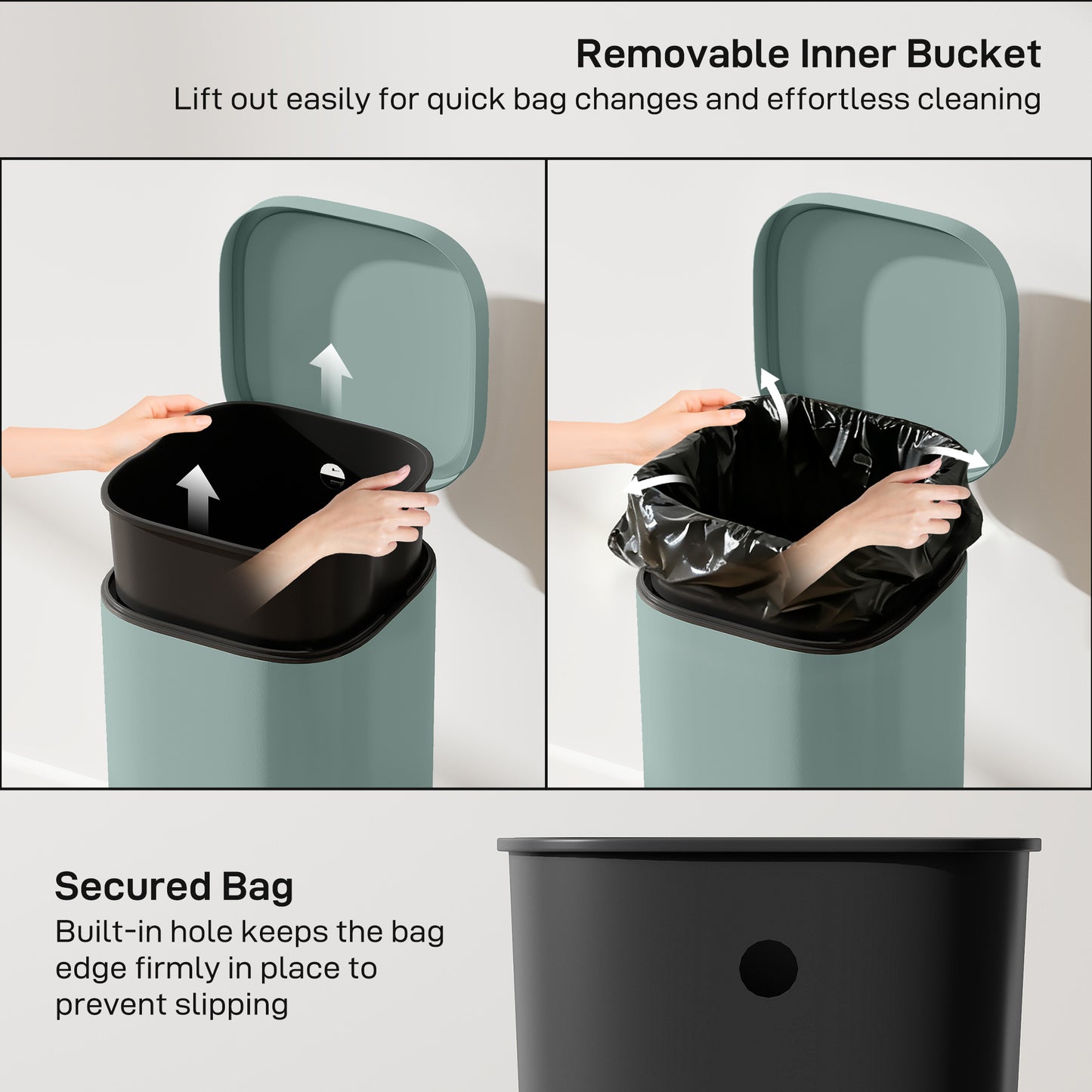 Removable Inner Bucket
Lift out easily for quick bag changes and effortless cleaning

Secured Bag
Built-in hole keeps the bag edge firmly in place to prevent slipping