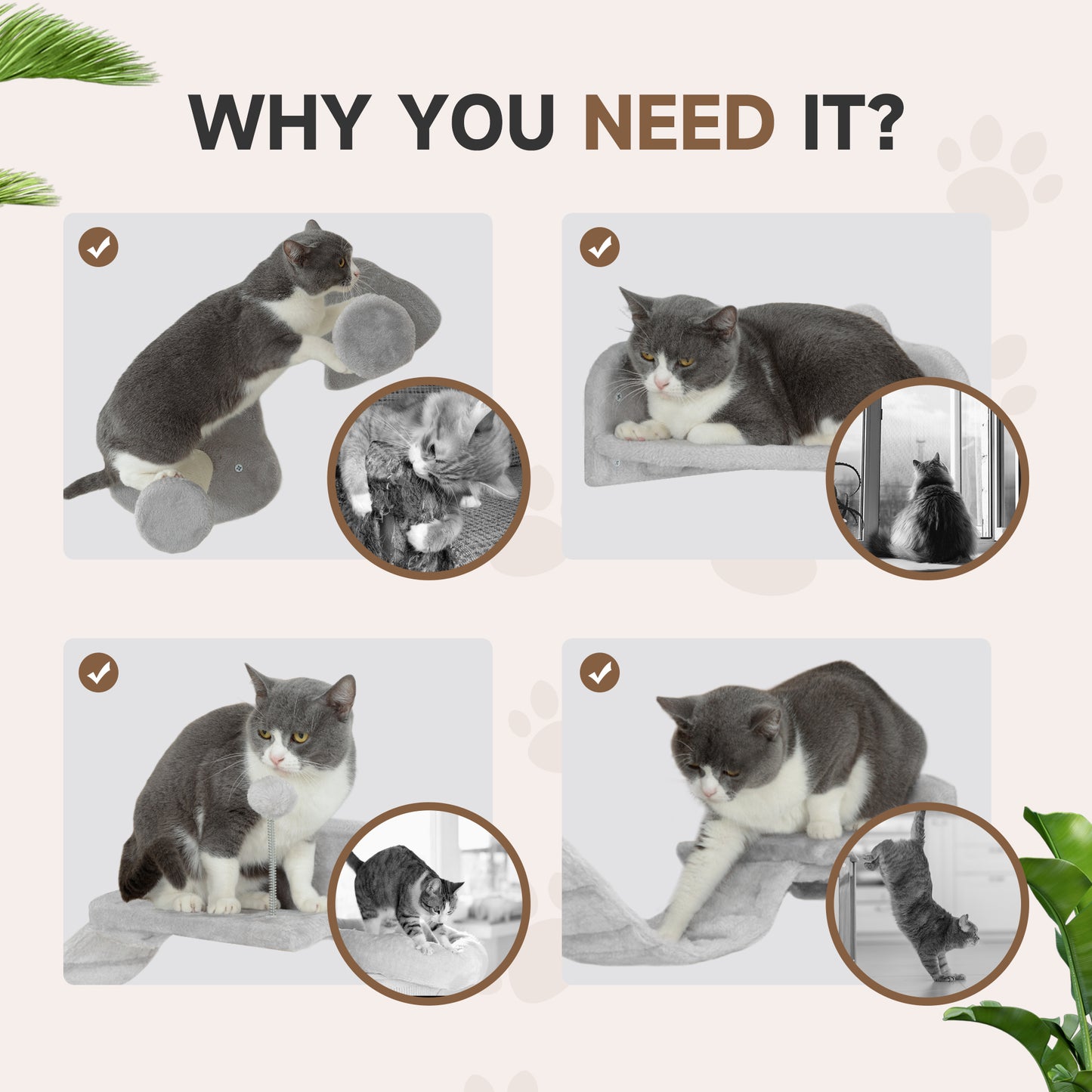 WHY YOU NEED IT?