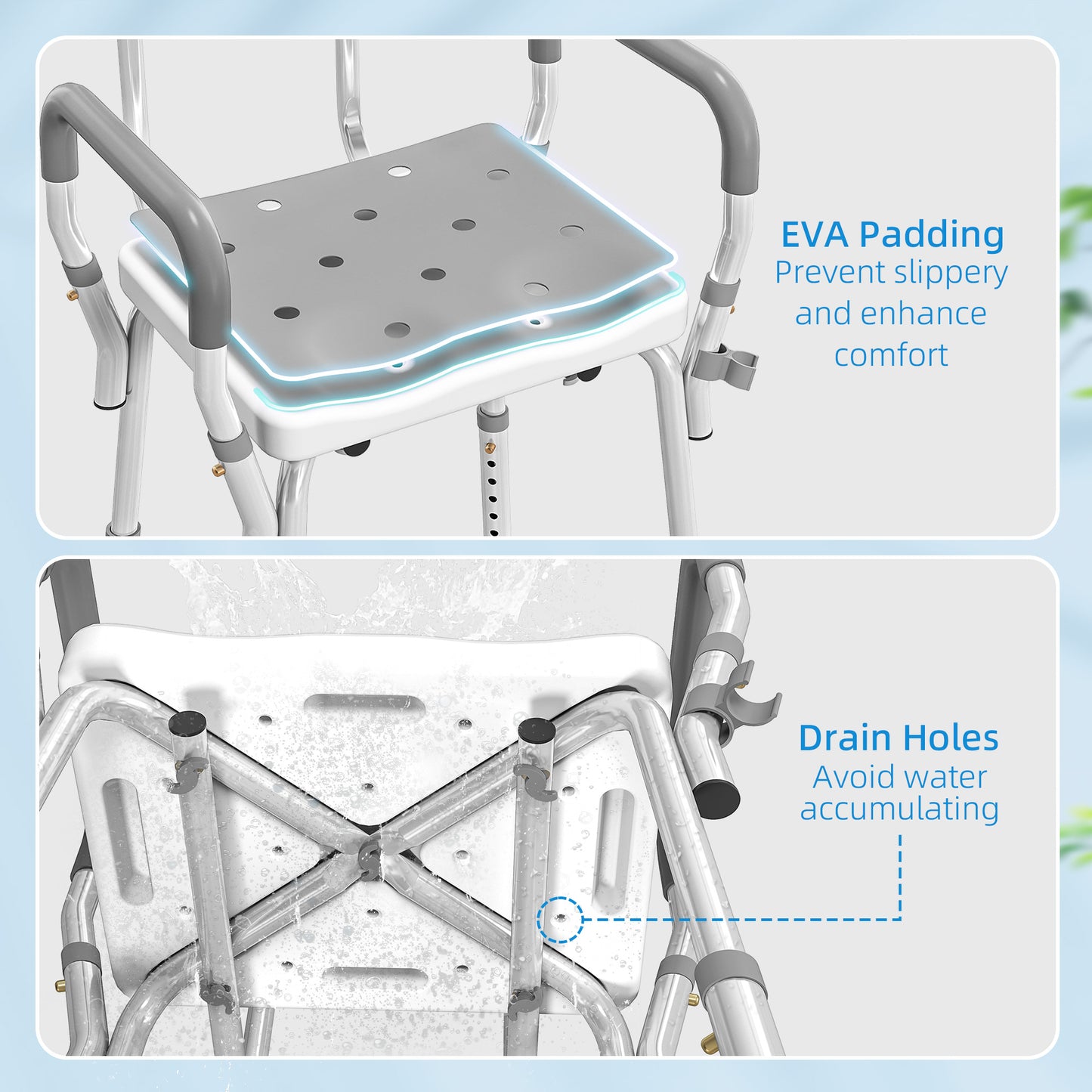 EVA Padding
Prevent slippery and enhance comfort

Drain Holes
Avoid water accumulating