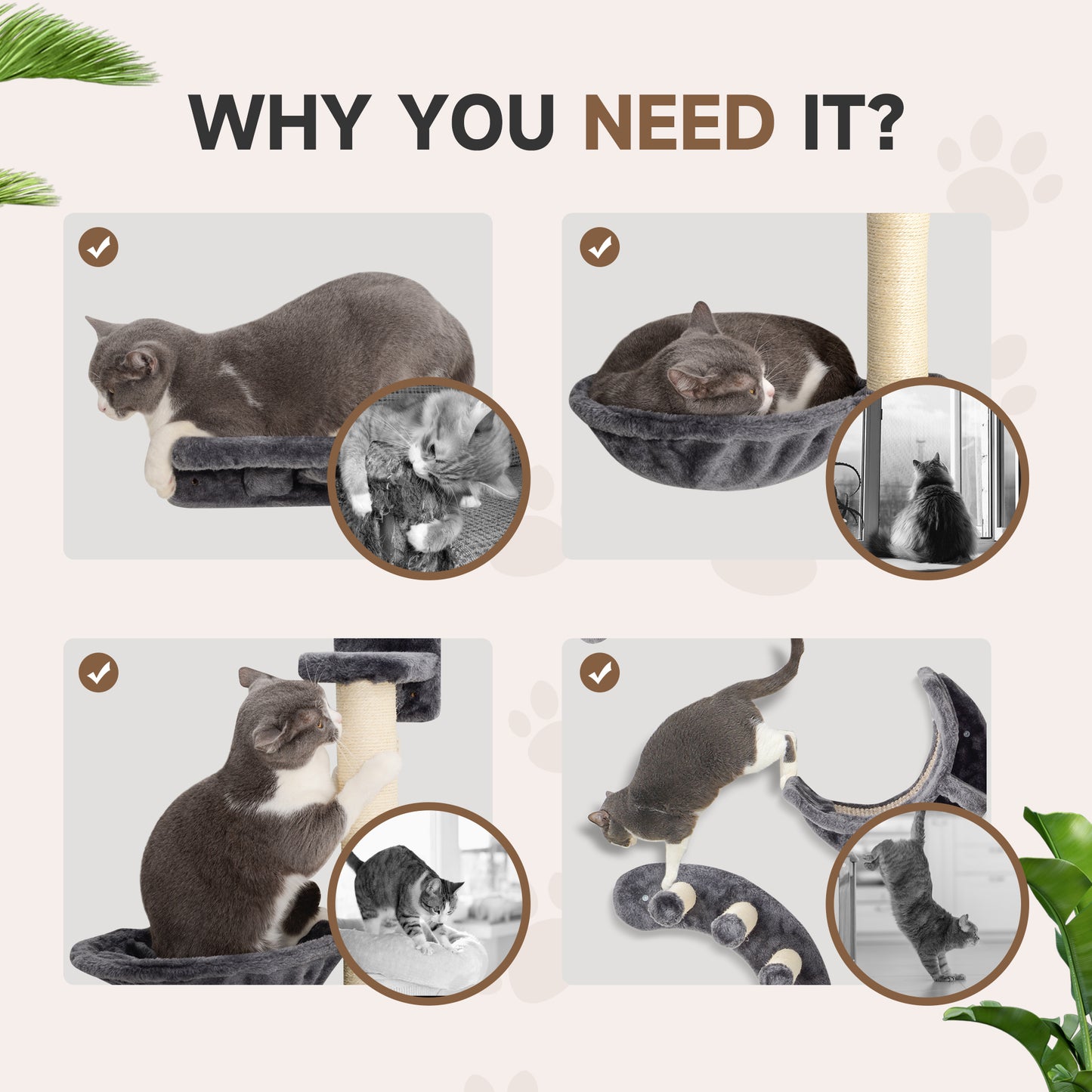 WHY YOU NEED IT?