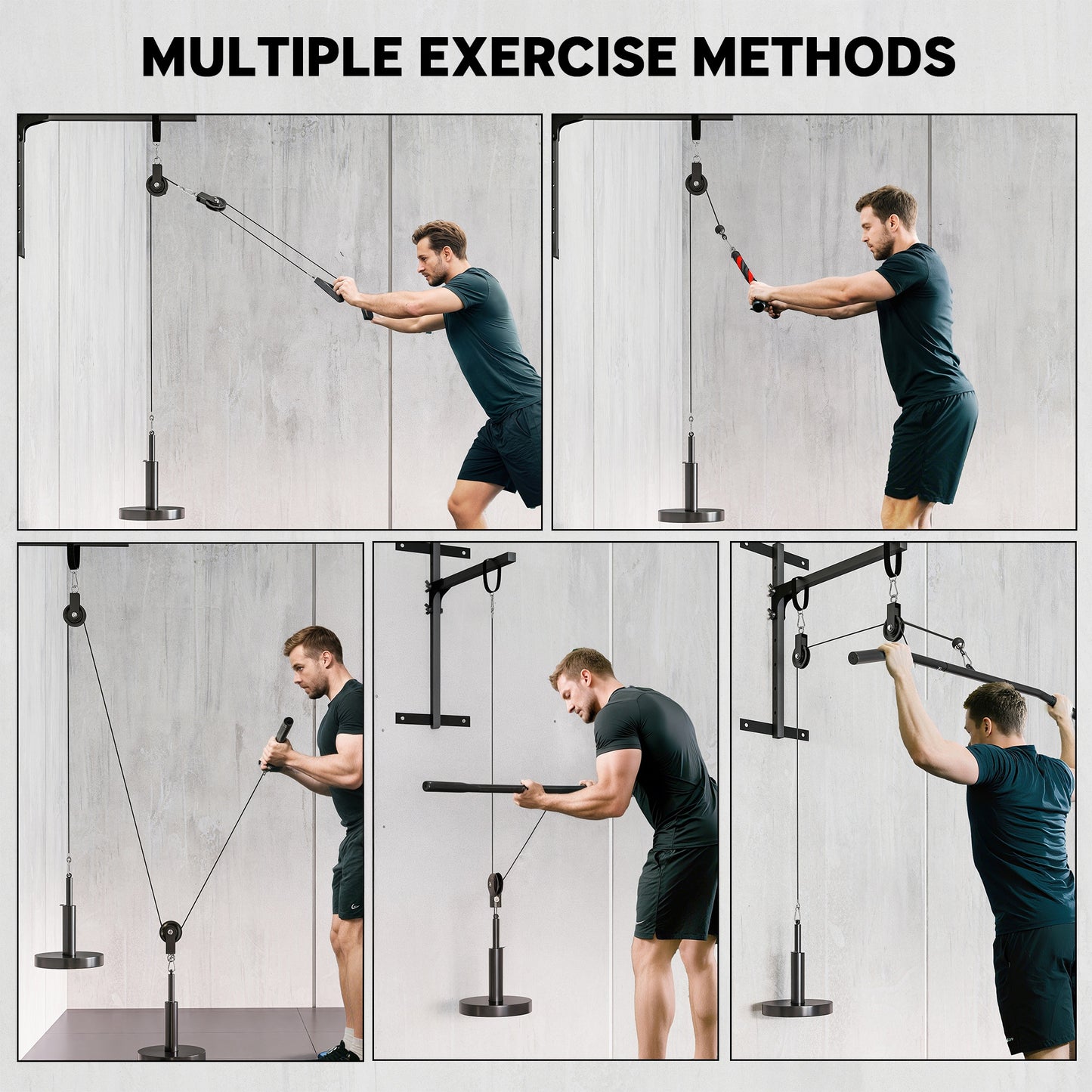 MULTIPLE EXERCISE METHODS