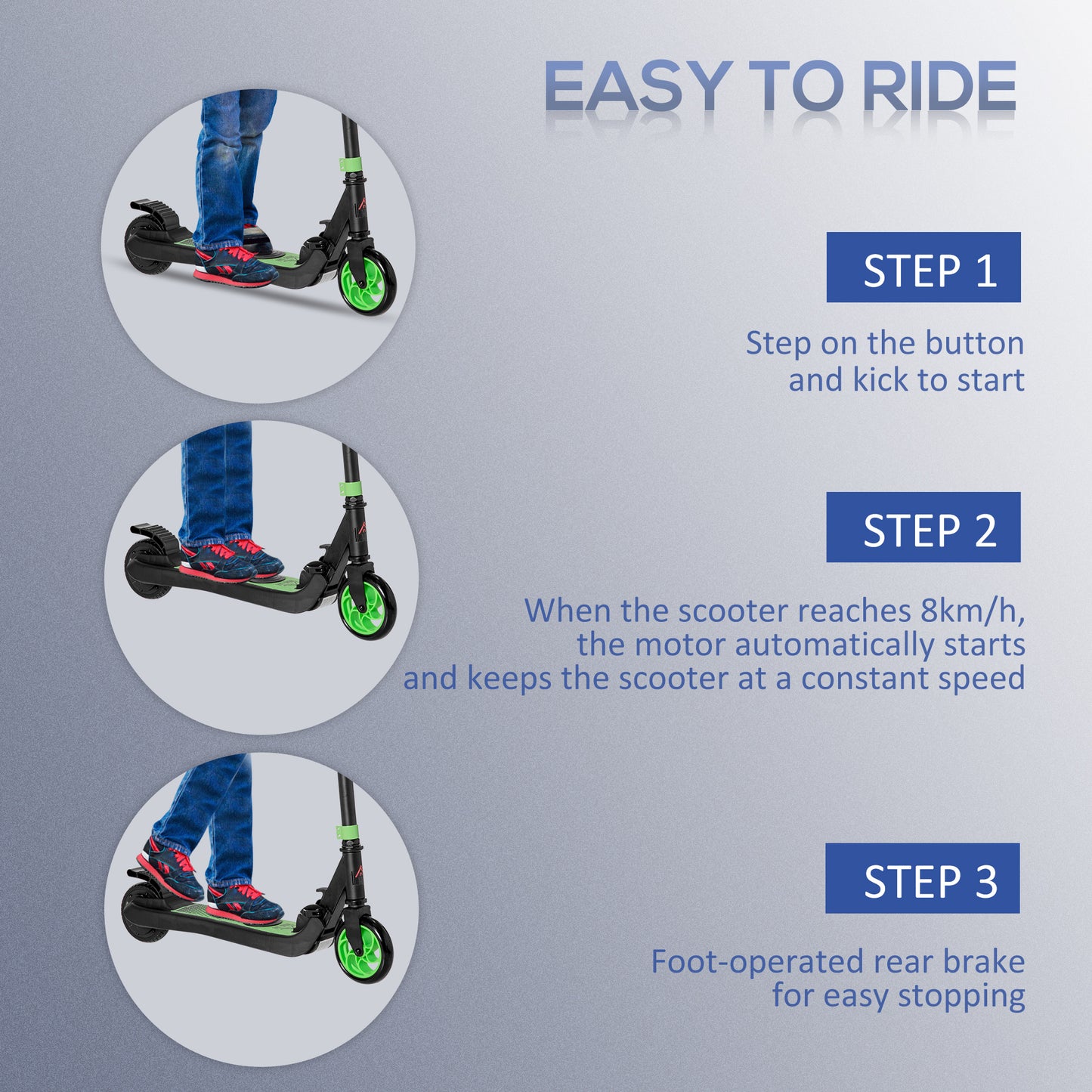 EASY TO RIDE

STEP 1

Step on the button and kick to start

STEP 2

When the scooter reaches 8km/h, the motor automatically starts and keeps the scooter at a constant speed

STEP 3

Foot-operated rear brake for easy stopping