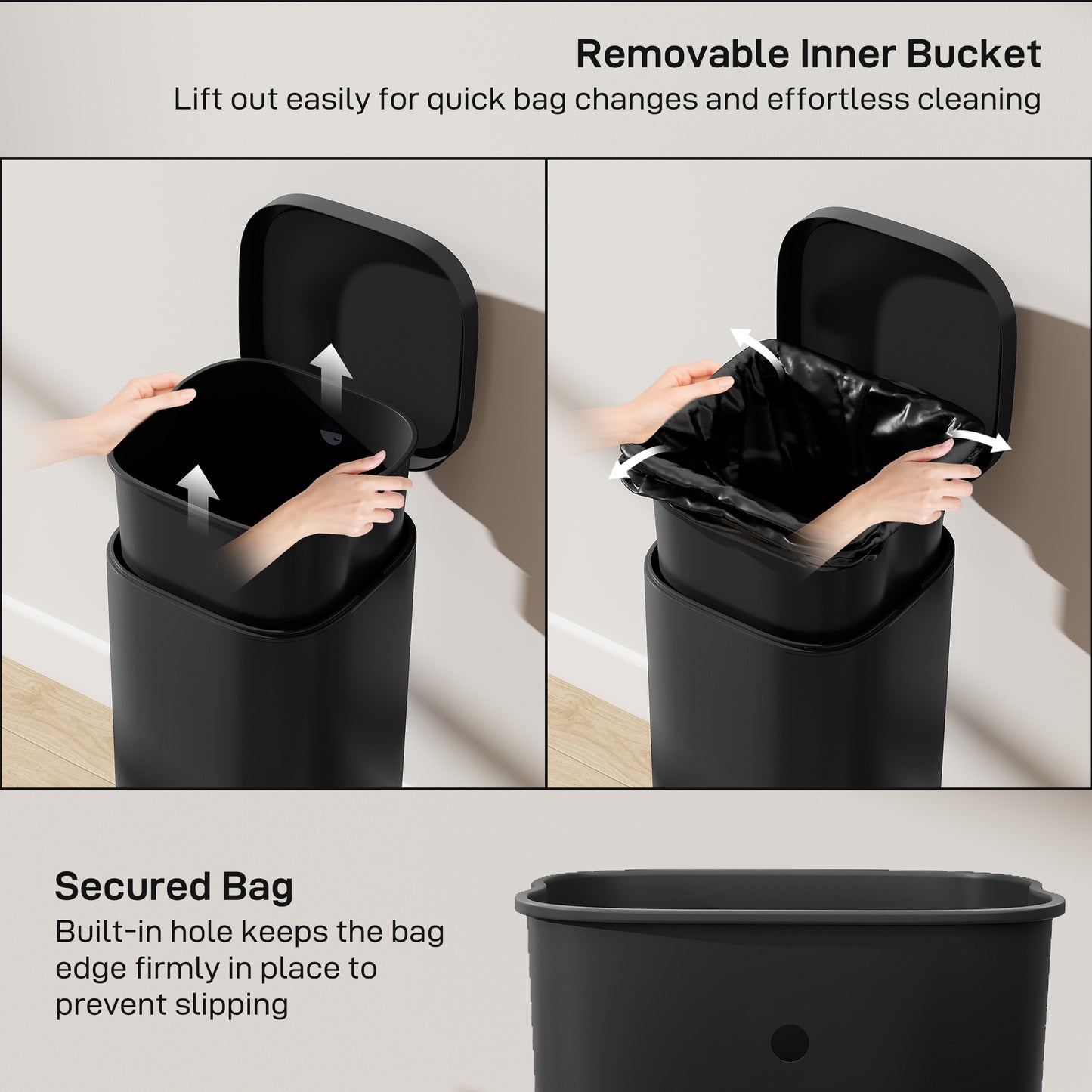 Removable Inner Bucket
Lift out easily for quick bag changes and effortless cleaning

Secured Bag
Built-in hole keeps the bag edge firmly in place to prevent slipping