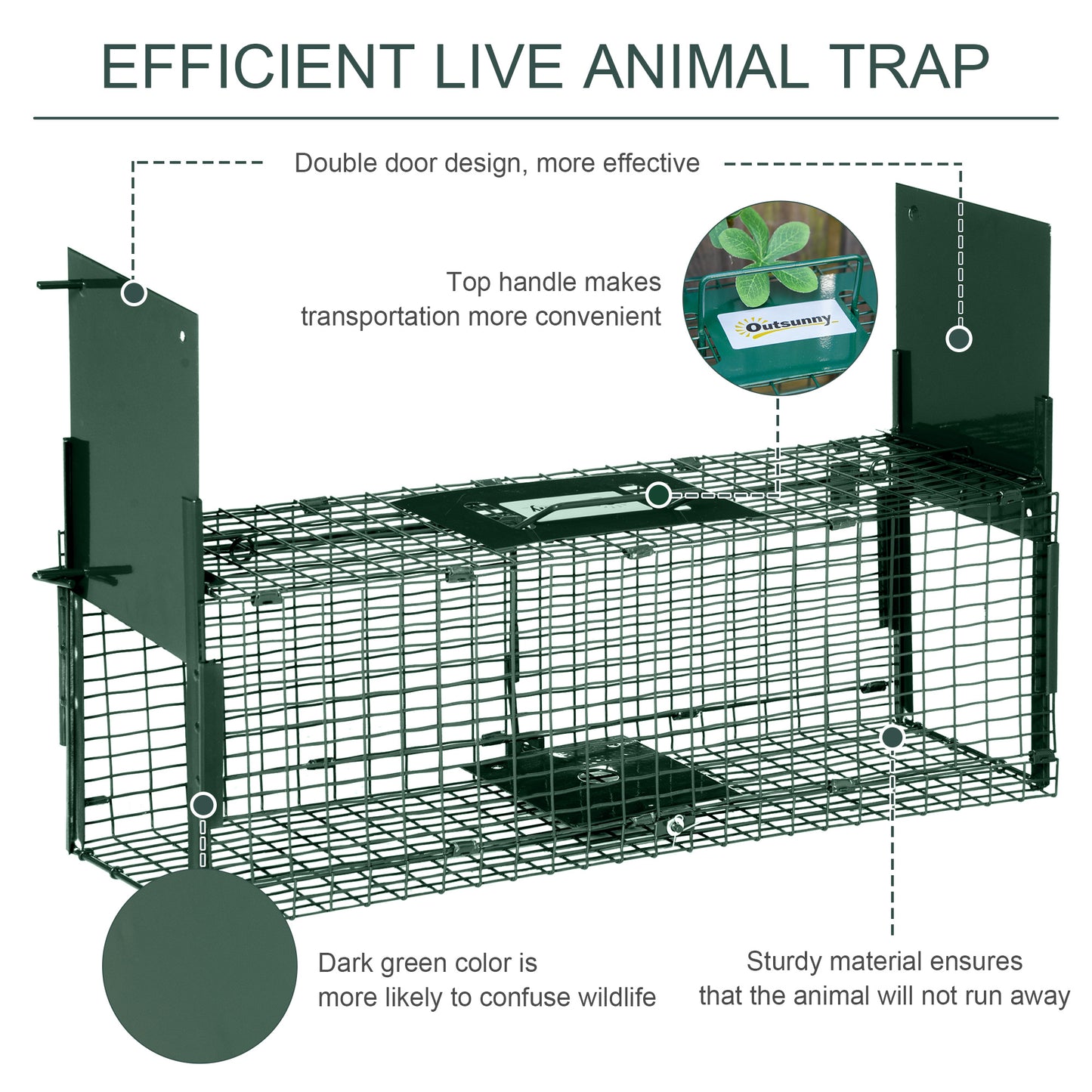 EFFICIENT LIVE ANIMAL TRAP

Double door design, more effective

Top handle makes transportation more convenient

Outsunny

Dark green color is more likely to confuse wildlife

Sturdy material ensures that the animal will not run away