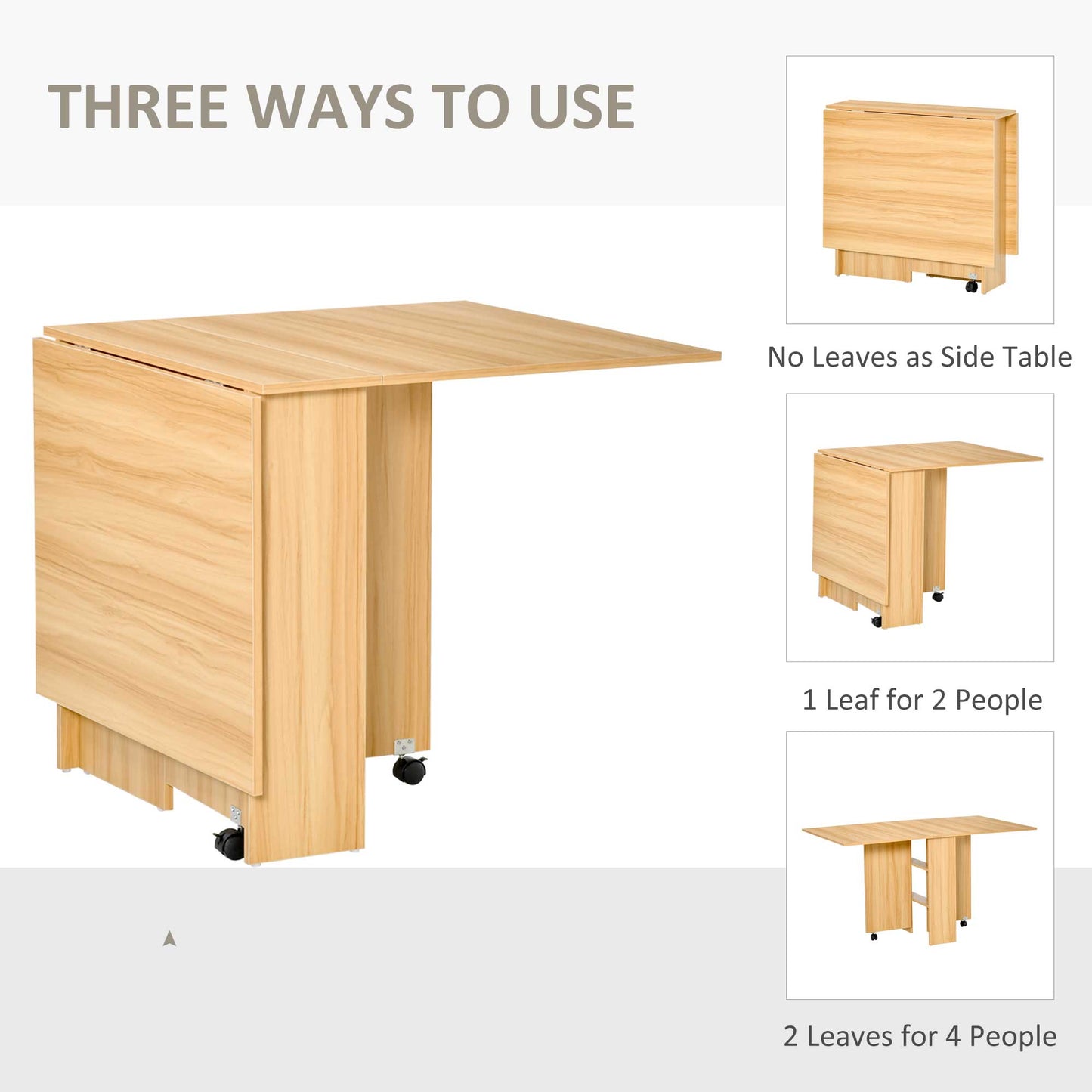 THREE WAYS TO USE

No Leaves as Side Table

1 Leaf for 2 People

2 Leaves for 4 People