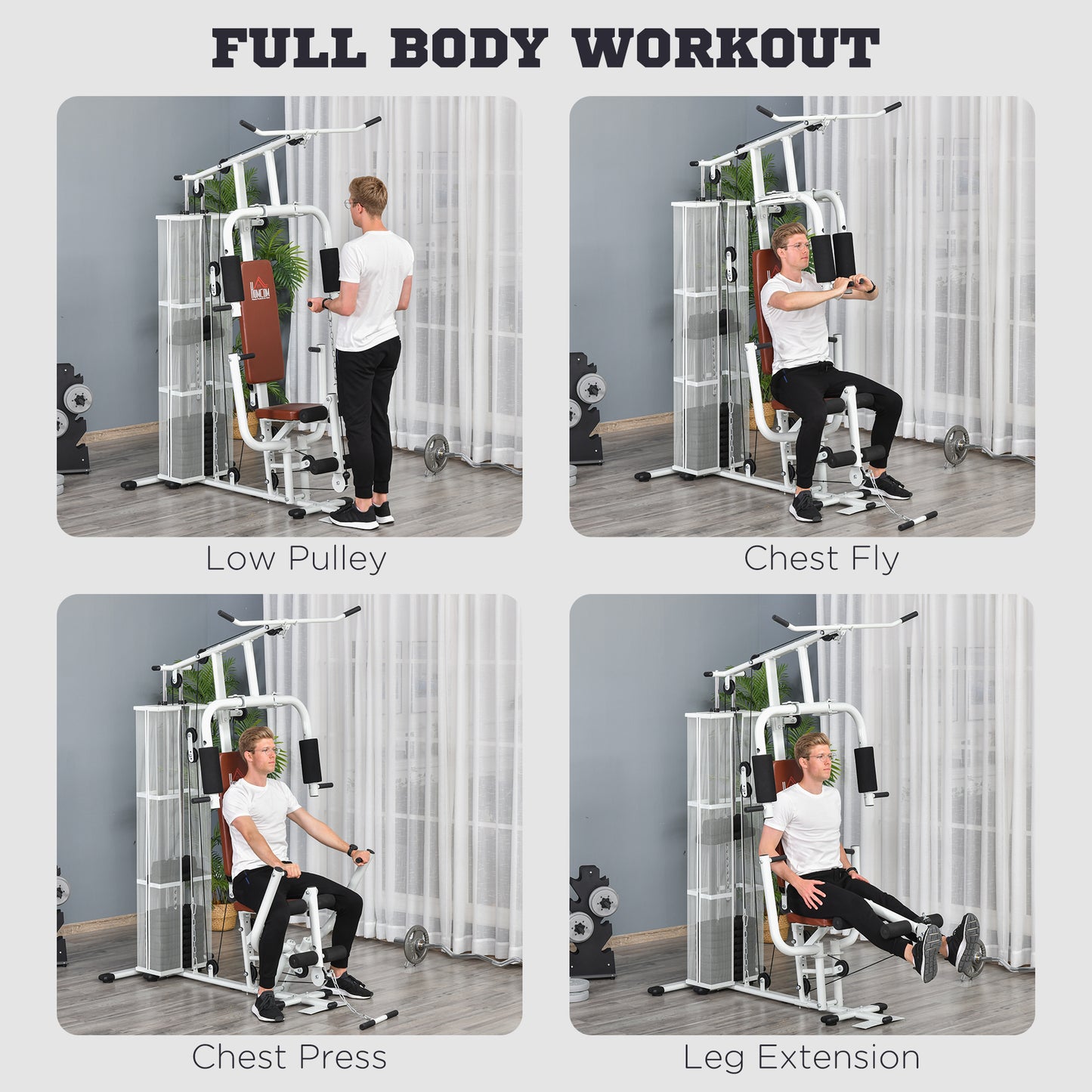 FULL BODY WORKOUT

HOMCOM

Low Pulley

Chest Fly

Chest Press

Leg Extension