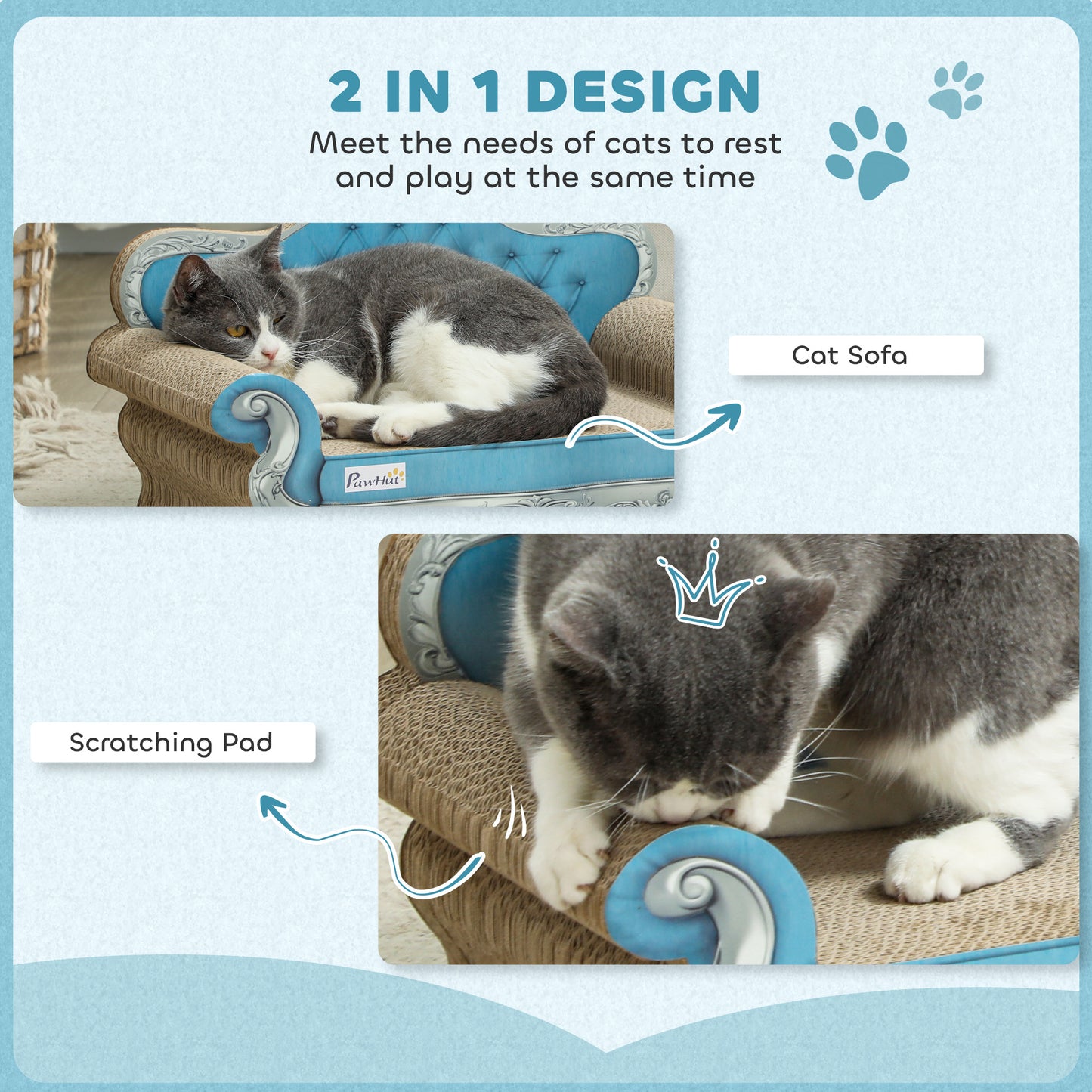 2 IN 1 DESIGN

Meet the needs of cats to rest and play at the same time

PawHut

Cat Sofa

Scratching Pad