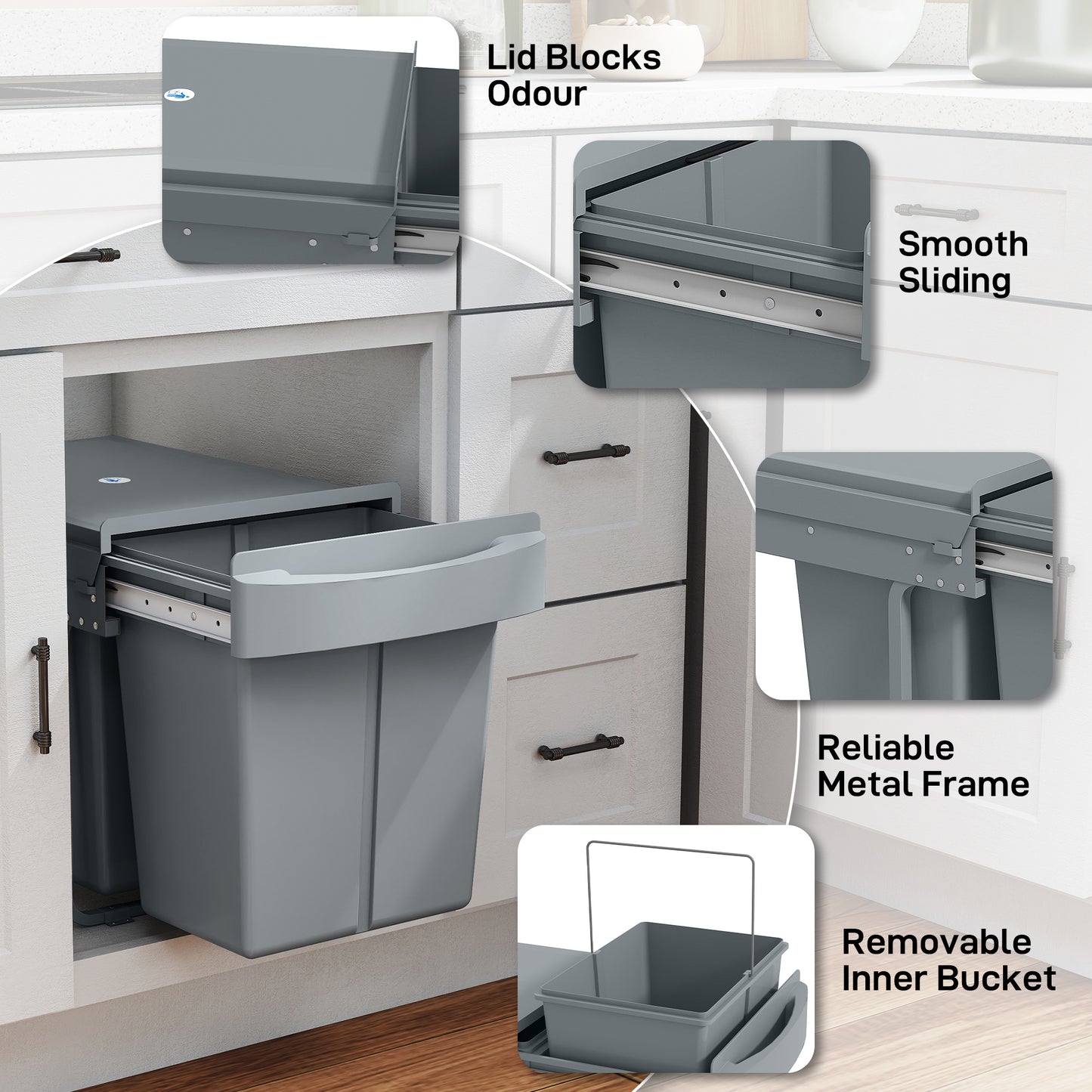 Lid Blocks Odour

Smooth Sliding

Reliable Metal Frame

Removable Inner Bucket