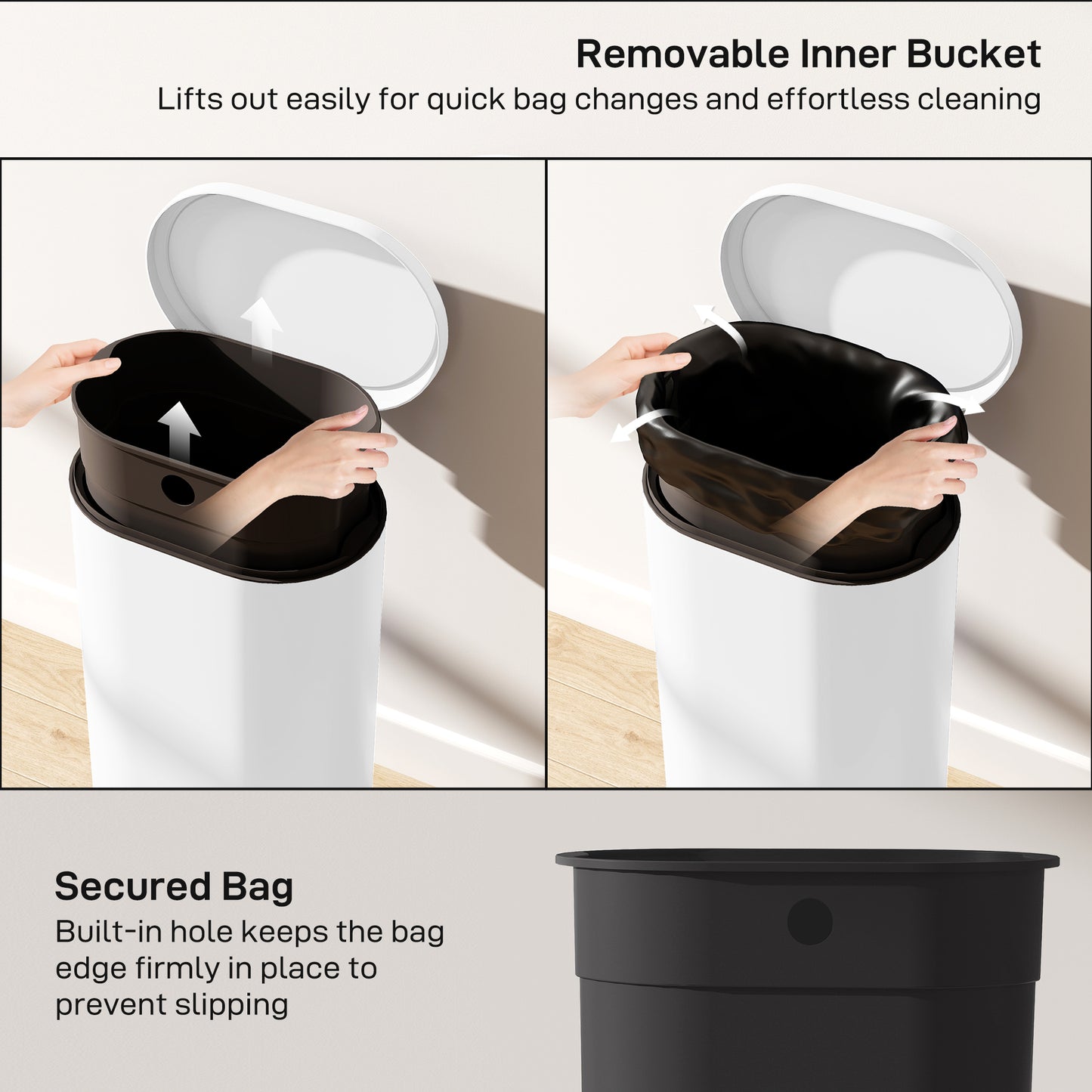 Removable Inner Bucket
Lifts out easily for quick bag changes and effortless cleaning

Secured Bag
Built-in hole keeps the bag edge firmly in place to prevent slipping