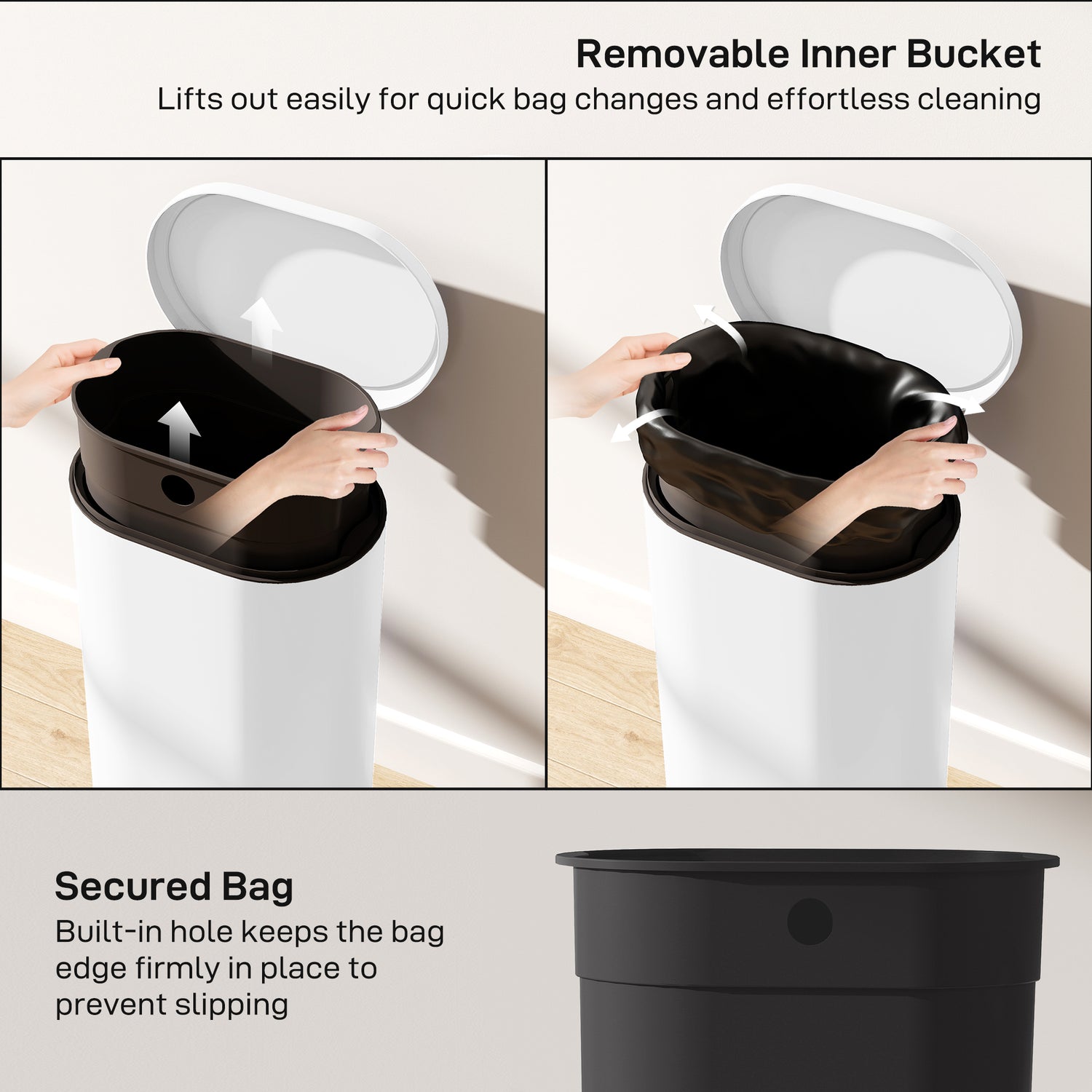 Removable Inner Bucket
Lifts out easily for quick bag changes and effortless cleaning

Secured Bag
Built-in hole keeps the bag edge firmly in place to prevent slipping