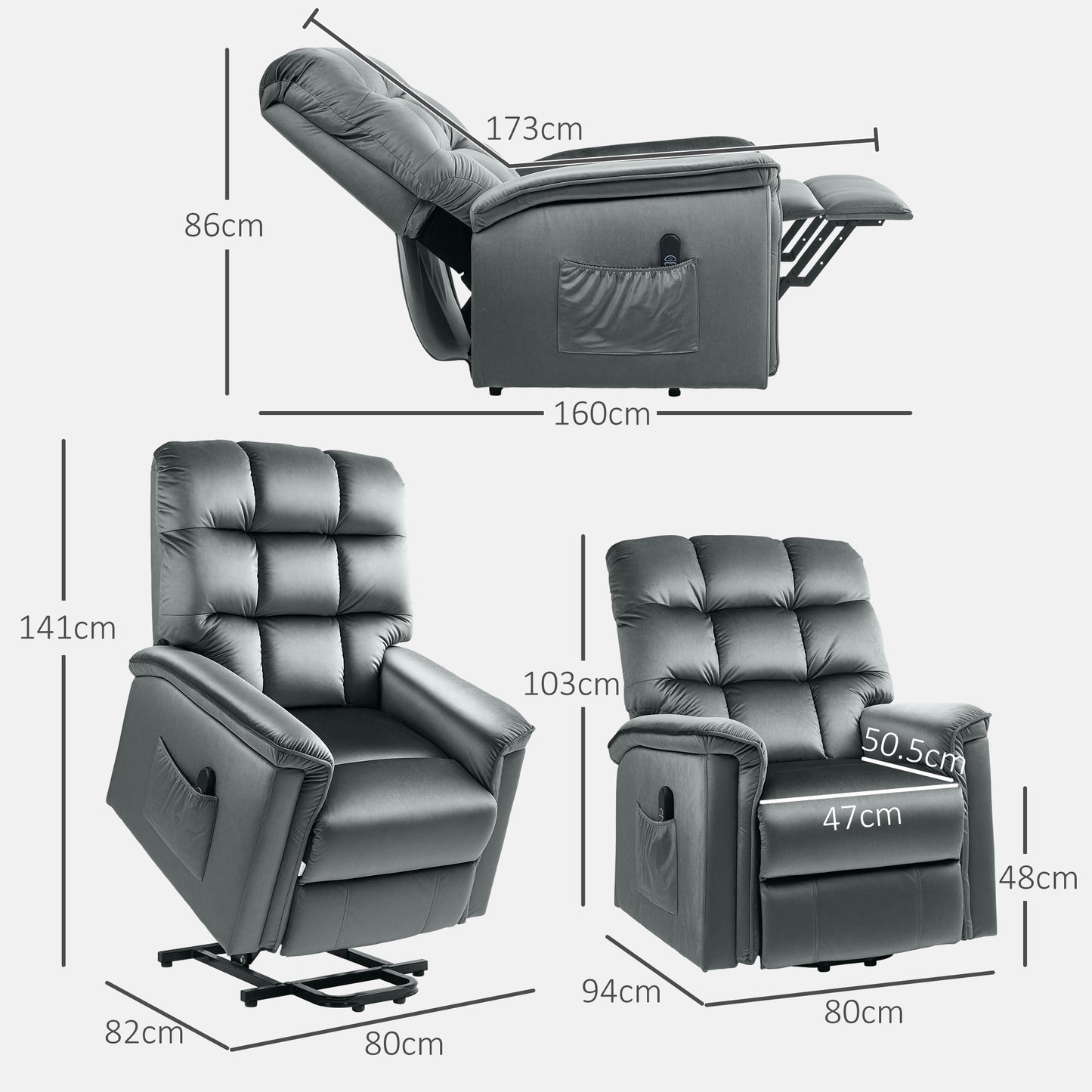 173cm

86cm

160cm

141cm

82cm

80cm

103cm

50.5cm

47cm

48cm

94cm

80cm