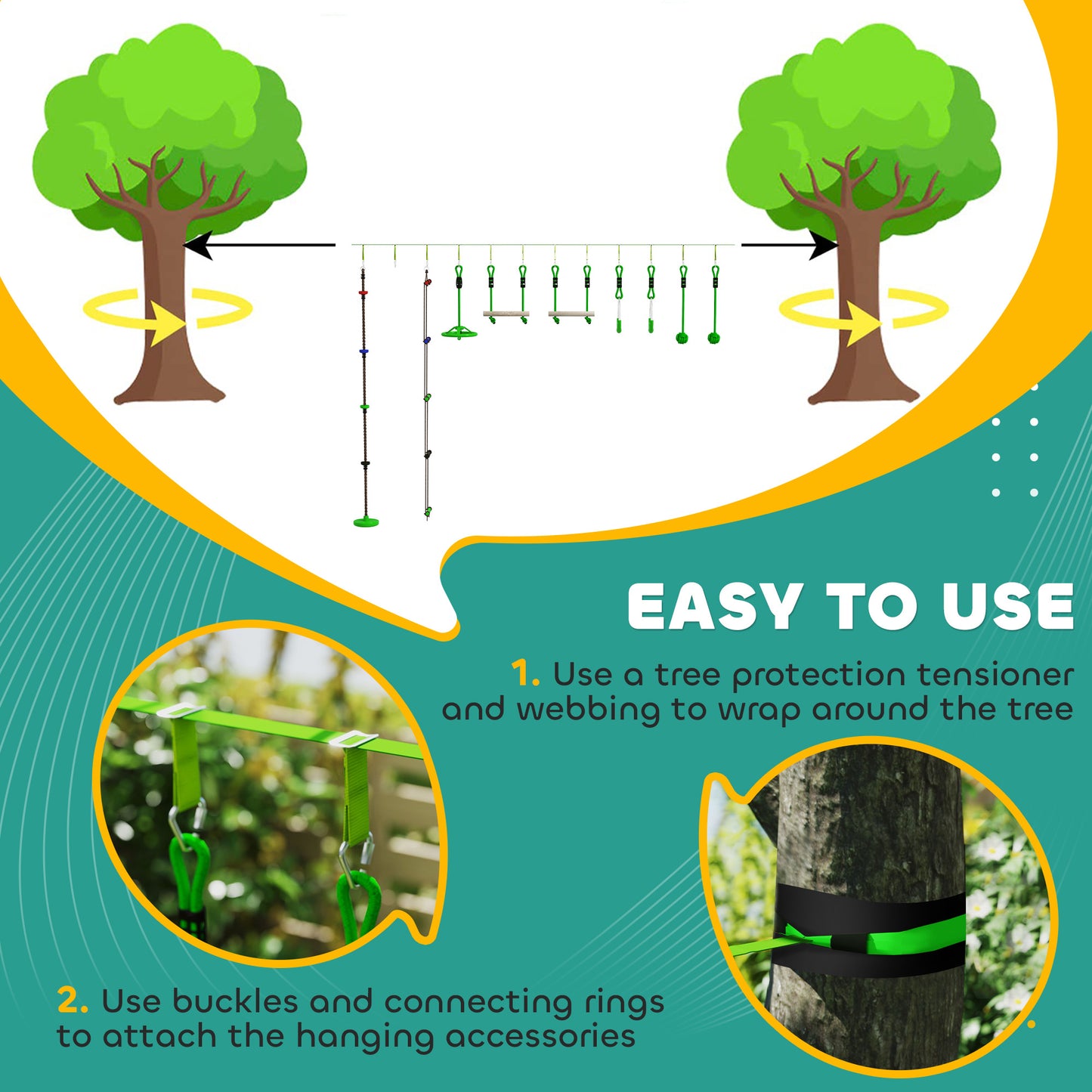 EASY TO USE

1. Use a tree protection tensioner and webbing to wrap around the tree

2. Use buckles and connecting rings to attach the hanging accessories