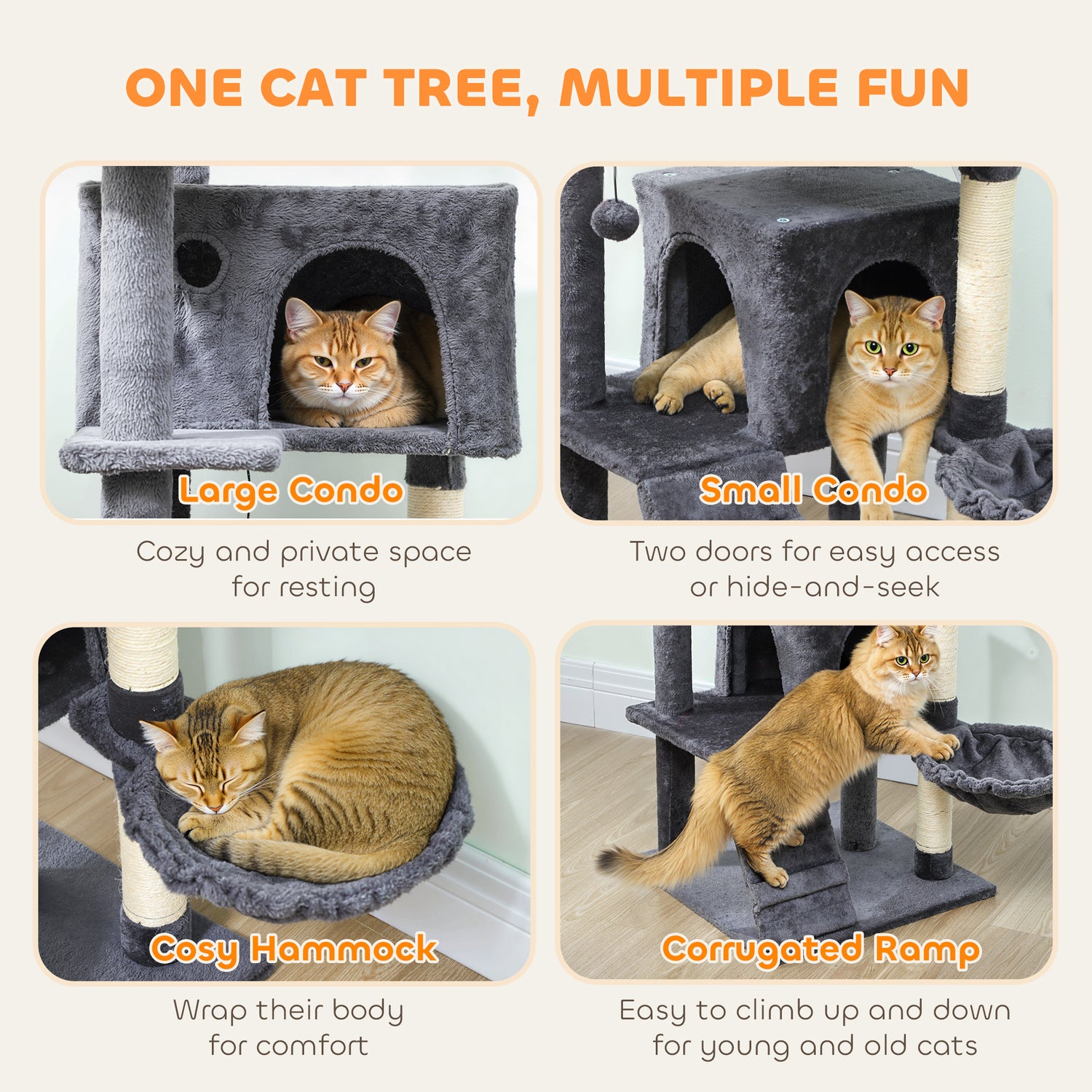 ONE CAT TREE, MULTIPLE FUN

Large Condo

Cozy and private space for resting

Small Condo

Two doors for easy access or hide-and-seek

Cosy Hammock

Wrap their body for comfort

Corrugated Ramp

Easy to climb up and down for young and old cats