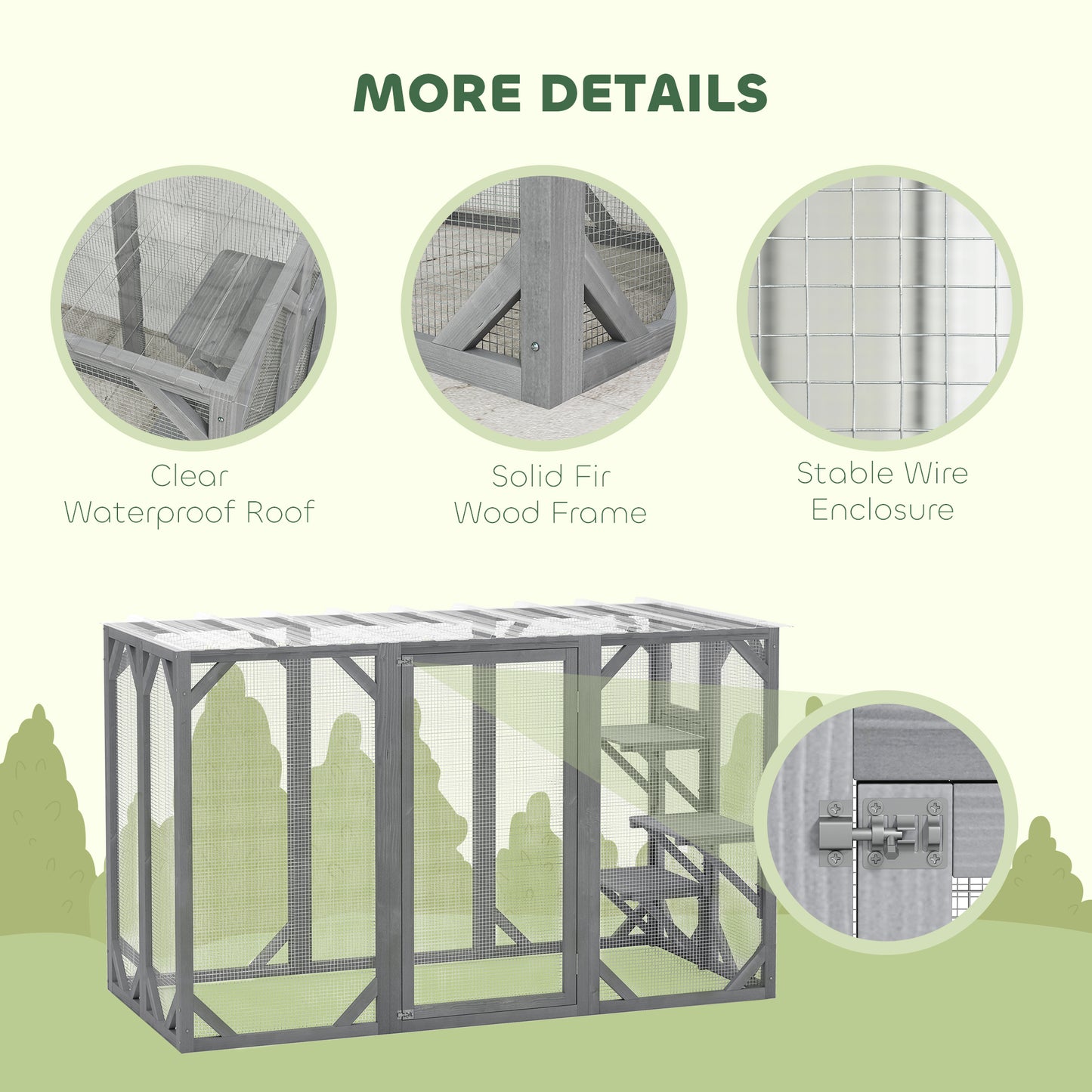 MORE DETAILS

Clear Waterproof Roof

Solid Fir Wood Frame

Stable Wire Enclosure