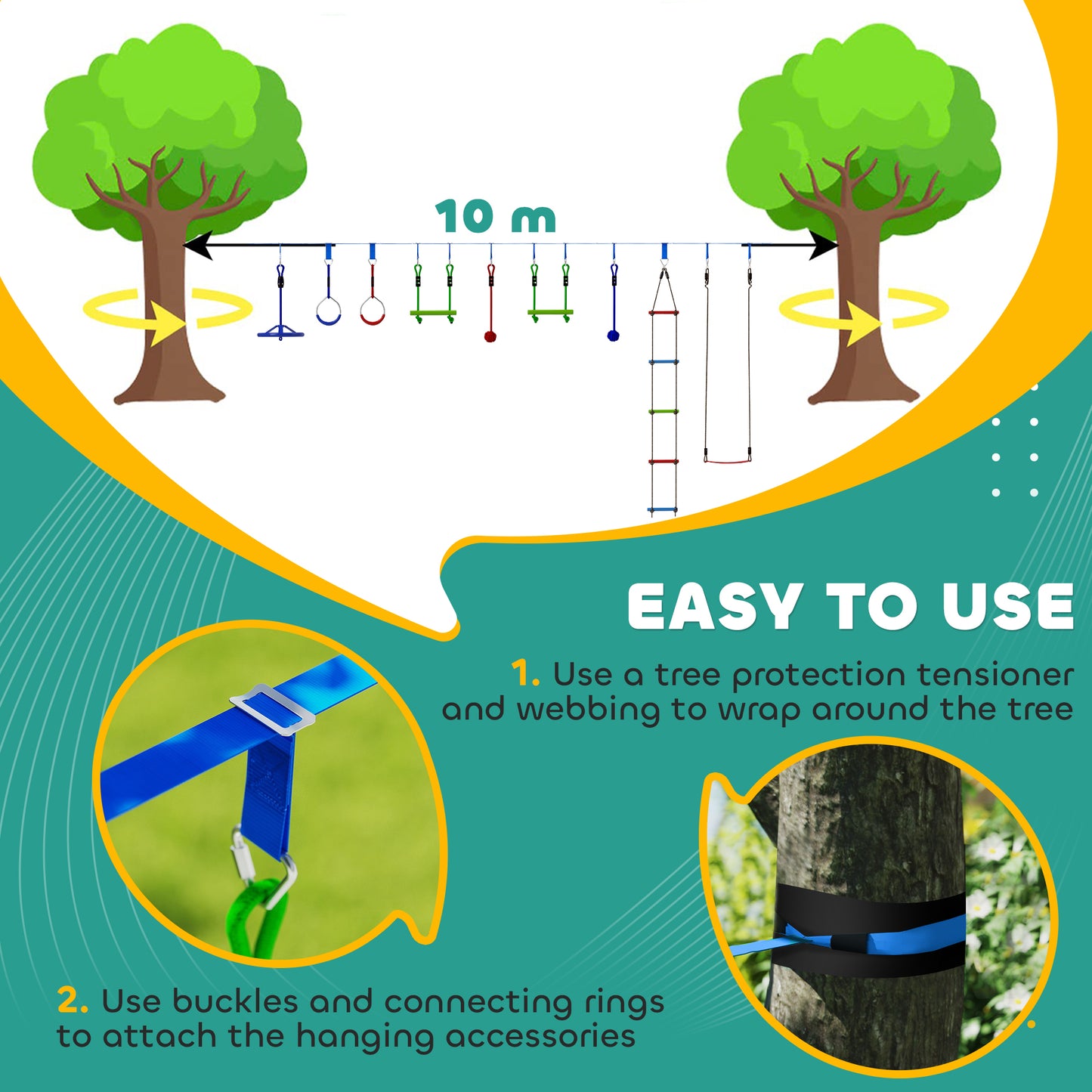 10 m

EASY TO USE

1. Use a tree protection tensioner and webbing to wrap around the tree

2. Use buckles and connecting rings to attach the hanging accessories