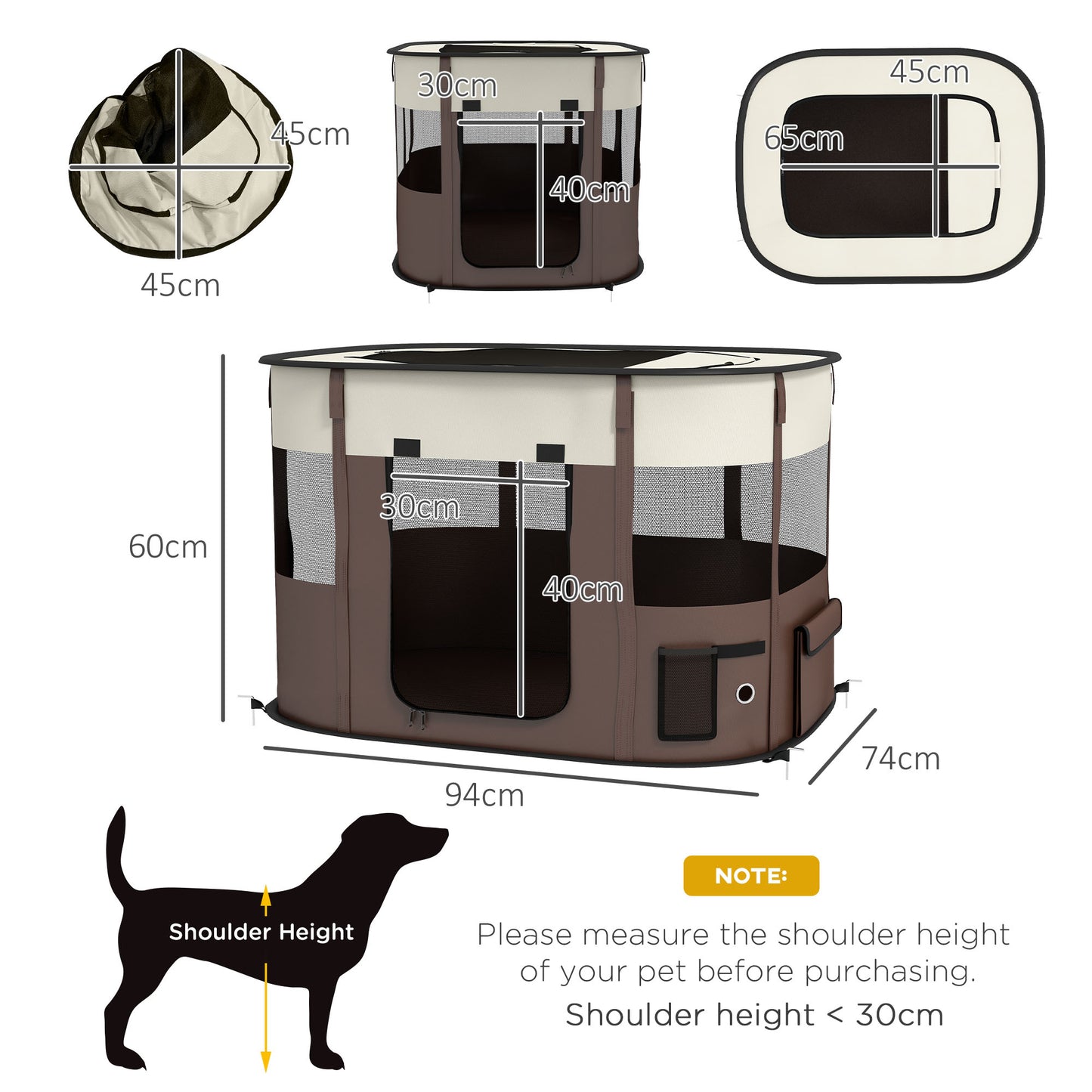 45cm

45cm

30cm

40cm

45cm

65cm

60cm

30cm

40cm

94cm

74cm

Shoulder Height

NOTE:

Please measure the shoulder height of your pet before purchasing.

Shoulder height < 30cm