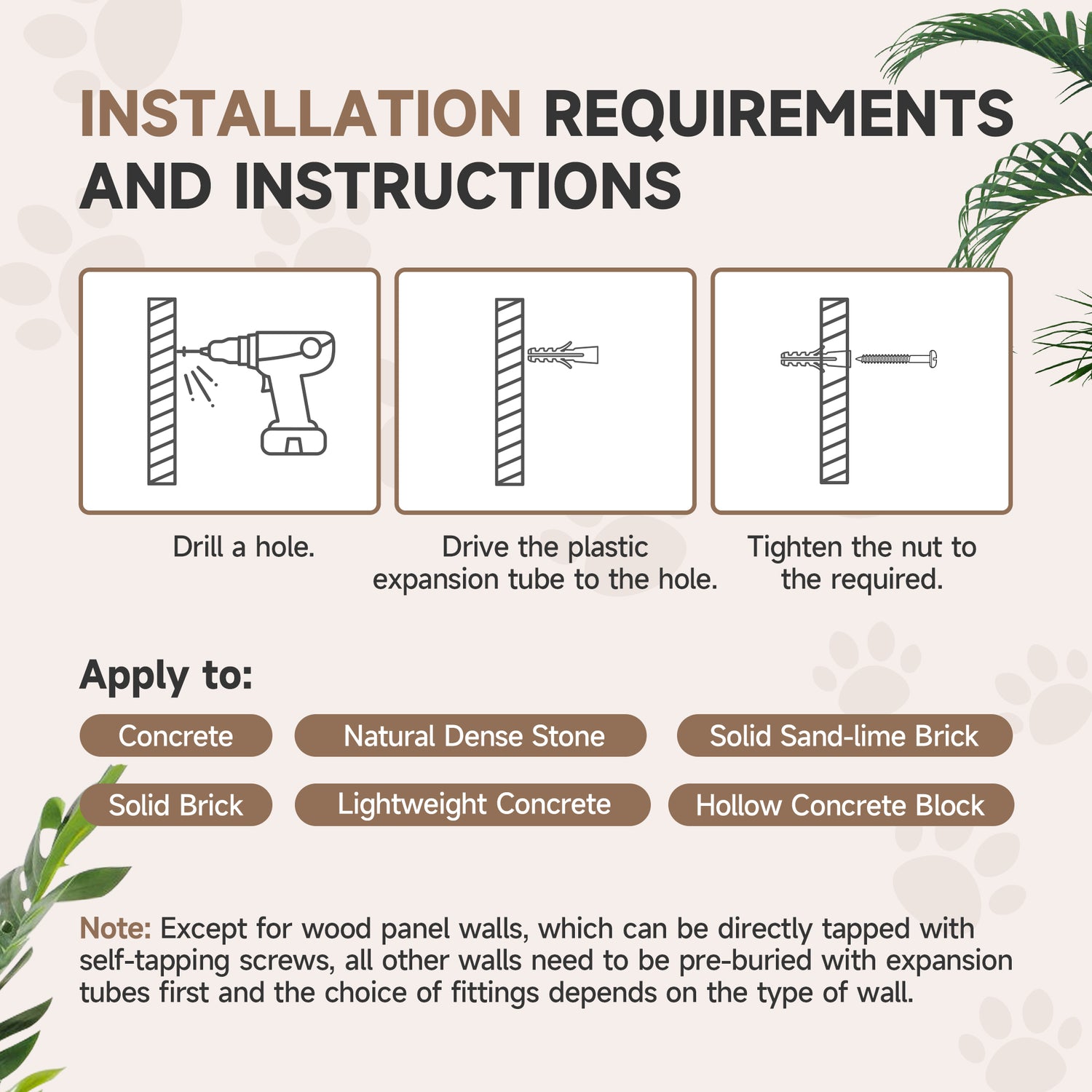 INSTALLATION REQUIREMENTS AND INSTRUCTIONS

Drill a hole.

Drive the plastic expansion tube to the hole.

Tighten the nut to the required.

Apply to:

Concrete

Natural Dense Stone

Solid Sand-lime Brick

Solid Brick

Lightweight Concrete

Hollow Concrete Block

Note: Except for wood panel walls, which can be directly tapped with self-tapping screws, all other walls need to be pre-buried with expansion tubes first and the choice of fittings depends on the type of wall.