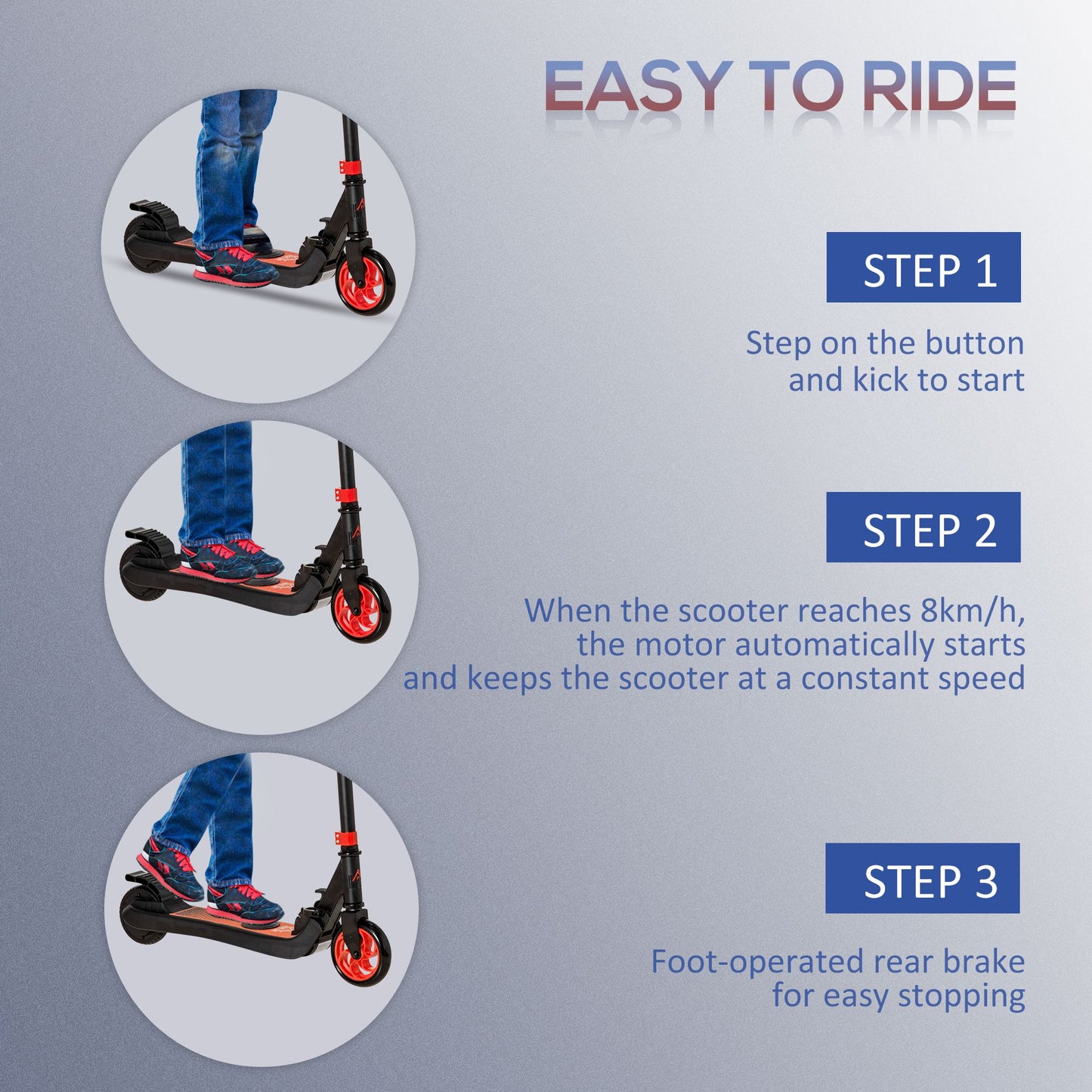 EASY TO RIDE

STEP 1

Step on the button and kick to start

STEP 2

When the scooter reaches 8km/h, the motor automatically starts and keeps the scooter at a constant speed

STEP 3

Foot-operated rear brake for easy stopping