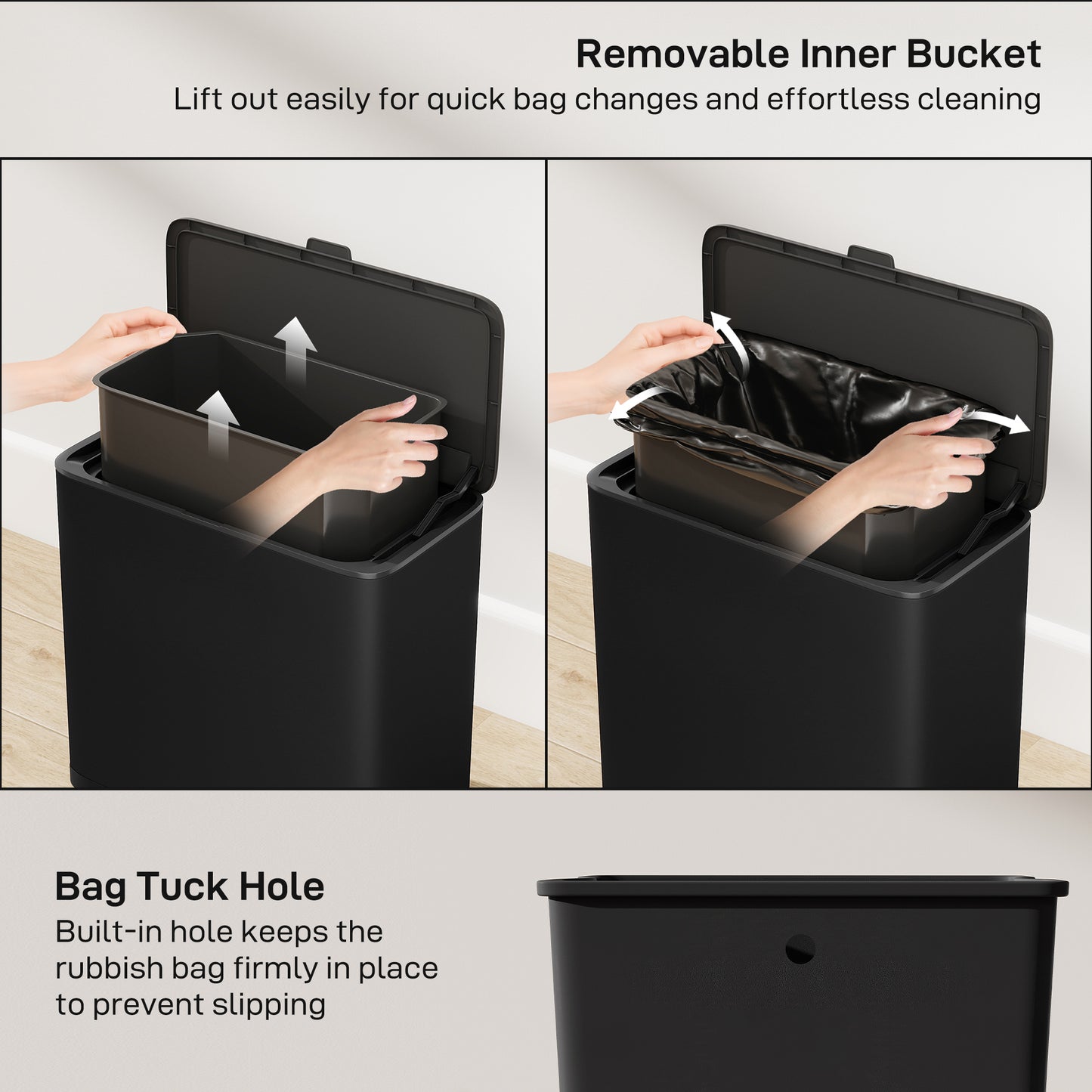 Removable Inner Bucket
Lift out easily for quick bag changes and effortless cleaning

Bag Tuck Hole
Built-in hole keeps the rubbish bag firmly in place to prevent slipping