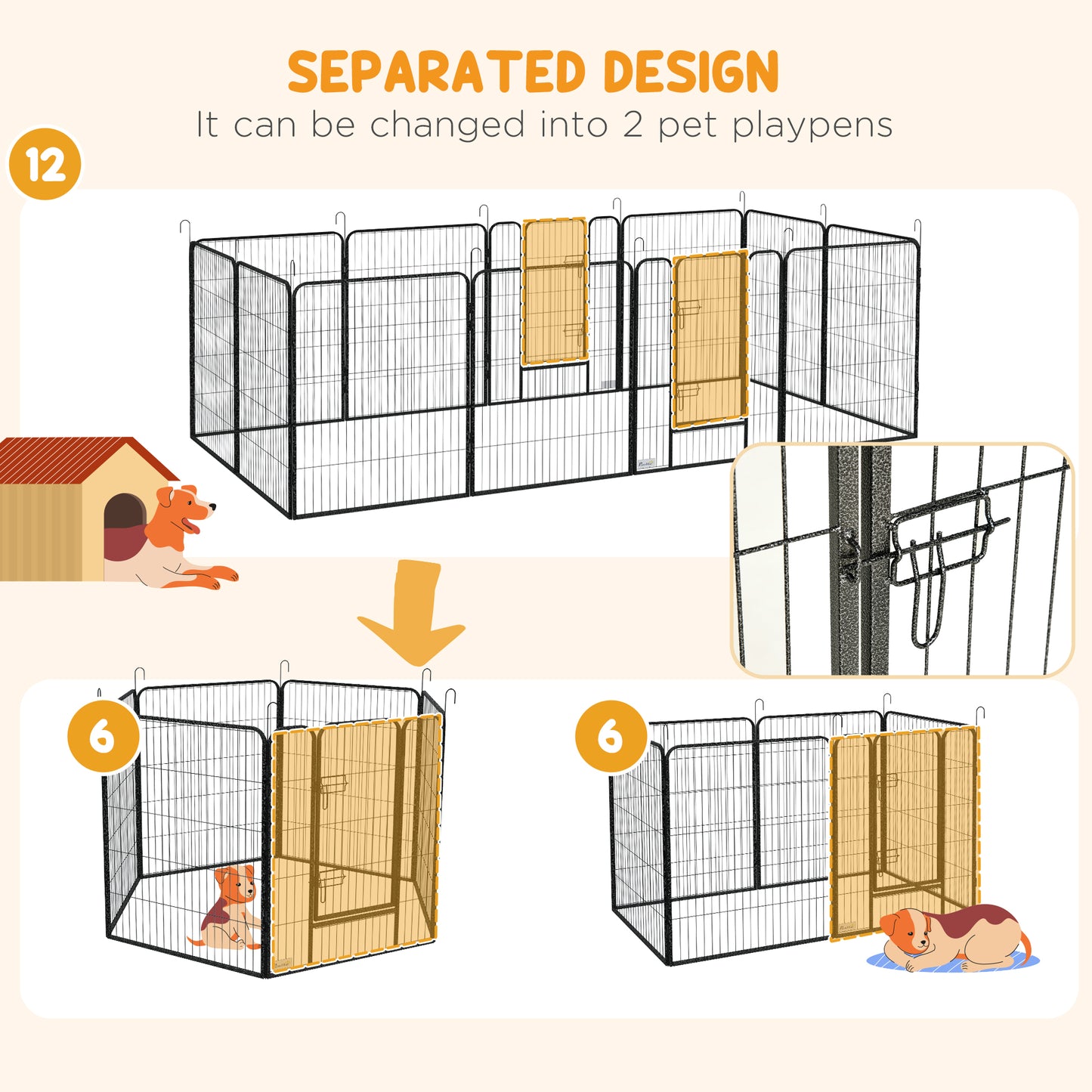 SEPARATED DESIGN
It can be changed into 2 pet playpens

12

6

6