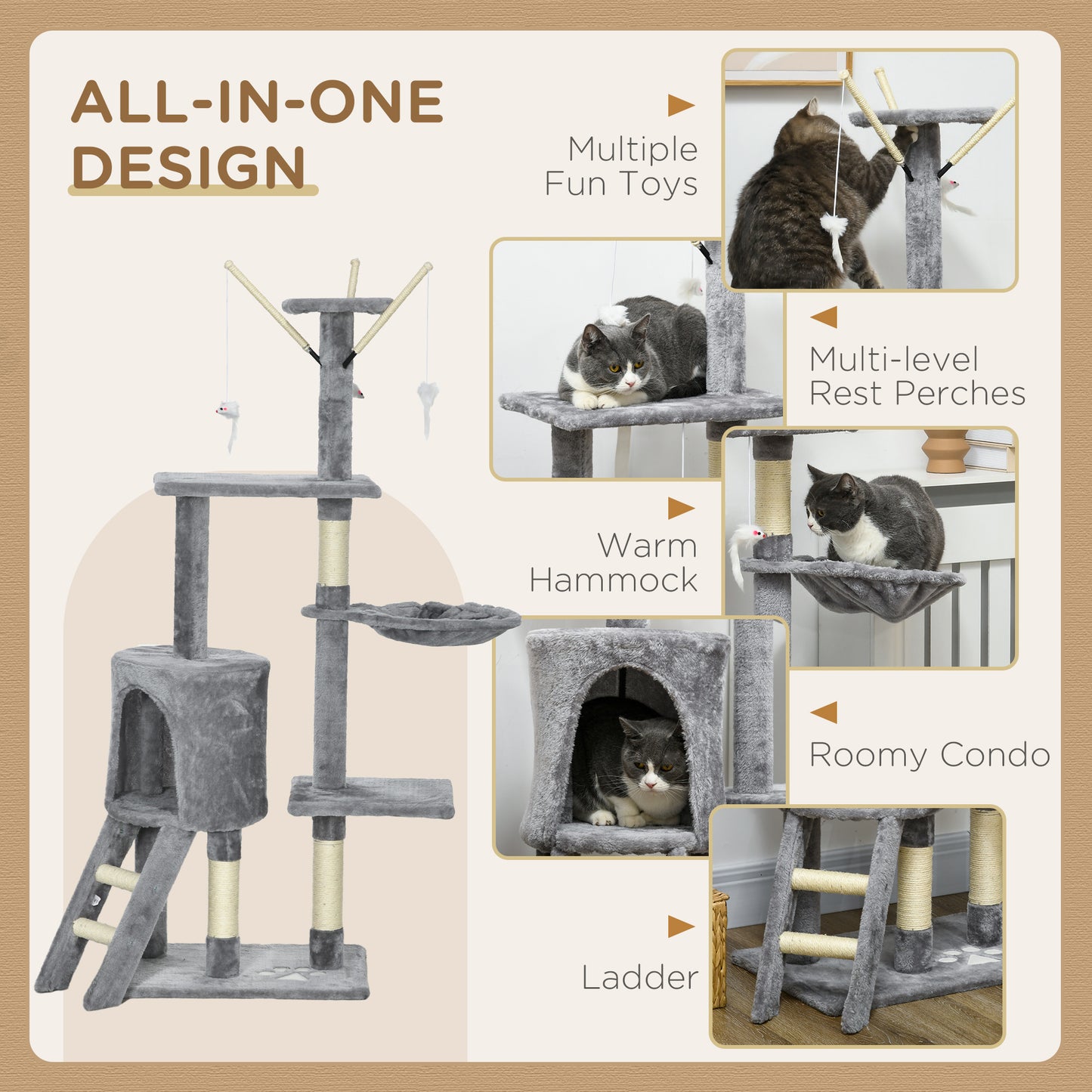 ALL-IN-ONE DESIGN

Multiple Fun Toys

Multi-level Rest Perches

Warm Hammock

Roomy Condo

Ladder