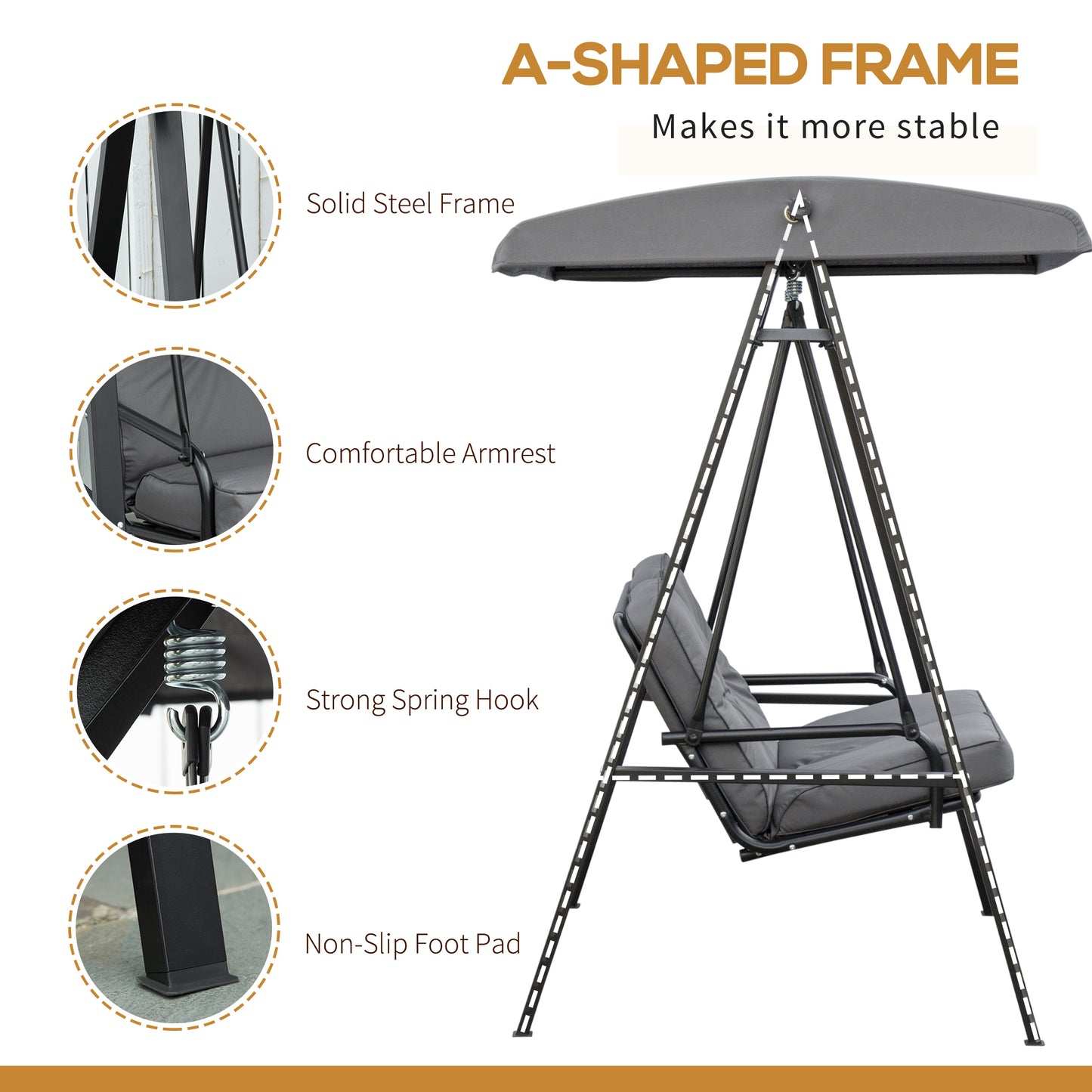 A-SHAPED FRAME

Makes it more stable

Solid Steel Frame

Comfortable Armrest

Strong Spring Hook

Non-Slip Foot Pad