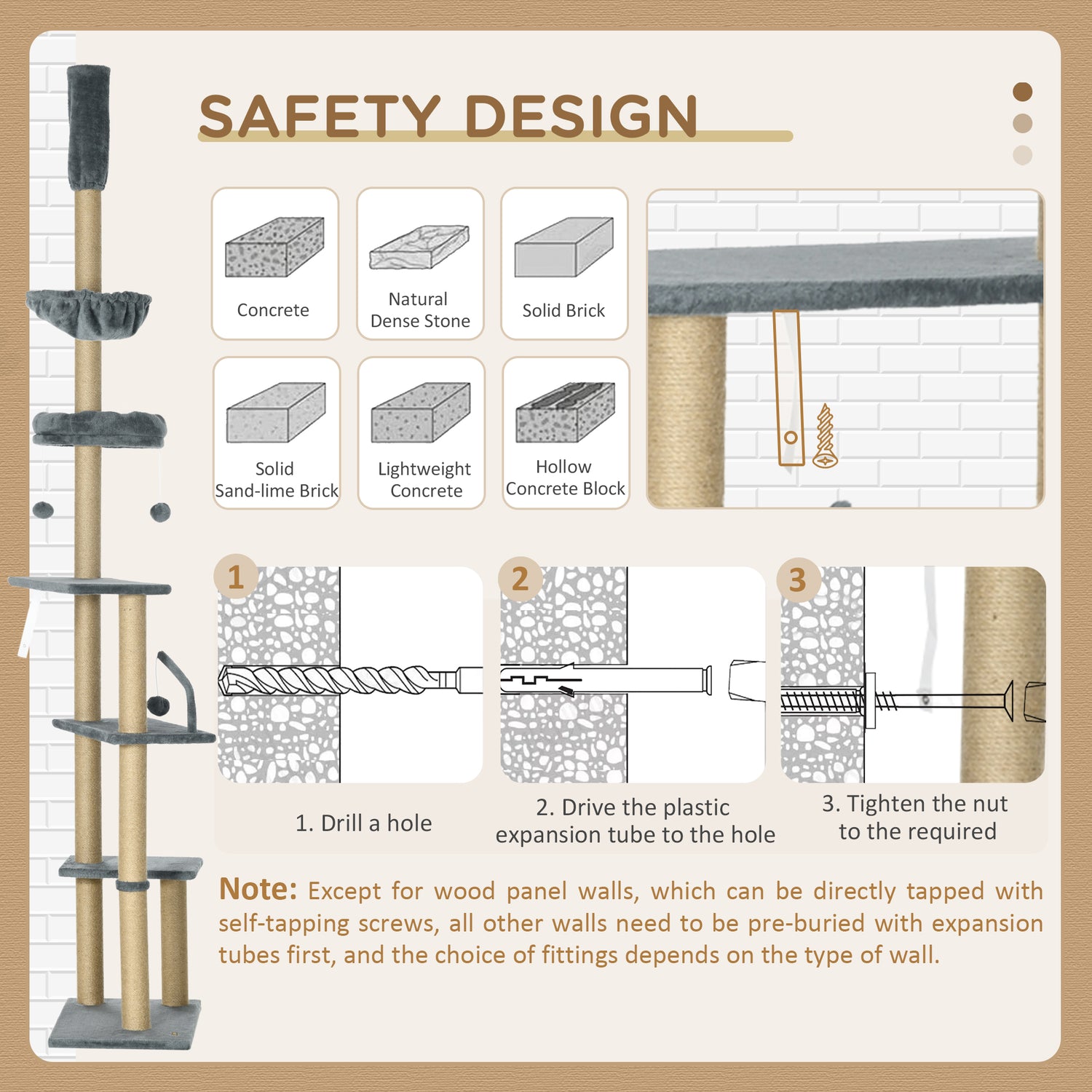 SAFETY DESIGN

Concrete

Natural Dense Stone

Solid Brick

Solid Sand-lime Brick

Lightweight Concrete

Hollow Concrete Block

1

2

3

1. Drill a hole

2. Drive the plastic expansion tube to the hole

3. Tighten the nut to the required

Note: Except for wood panel walls, which can be directly tapped with self-tapping screws, all other walls need to be pre-buried with expansion tubes first, and the choice of fittings depends on the type of wall.