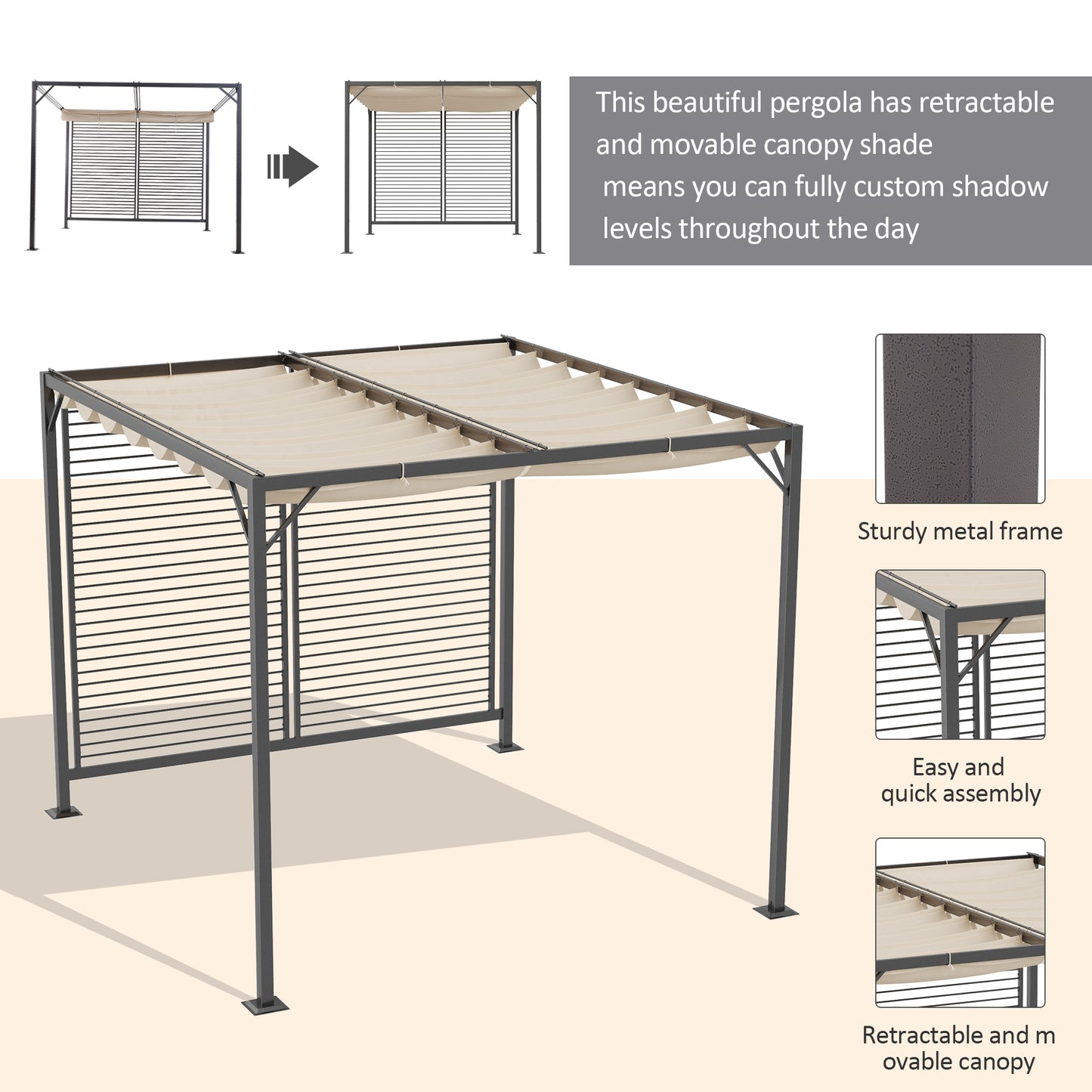 This beautiful pergola has retractable and movable canopy shade means you can fully custom shadow levels throughout the day

Sturdy metal frame

Easy and quick assembly

Retractable and m ovable canopy