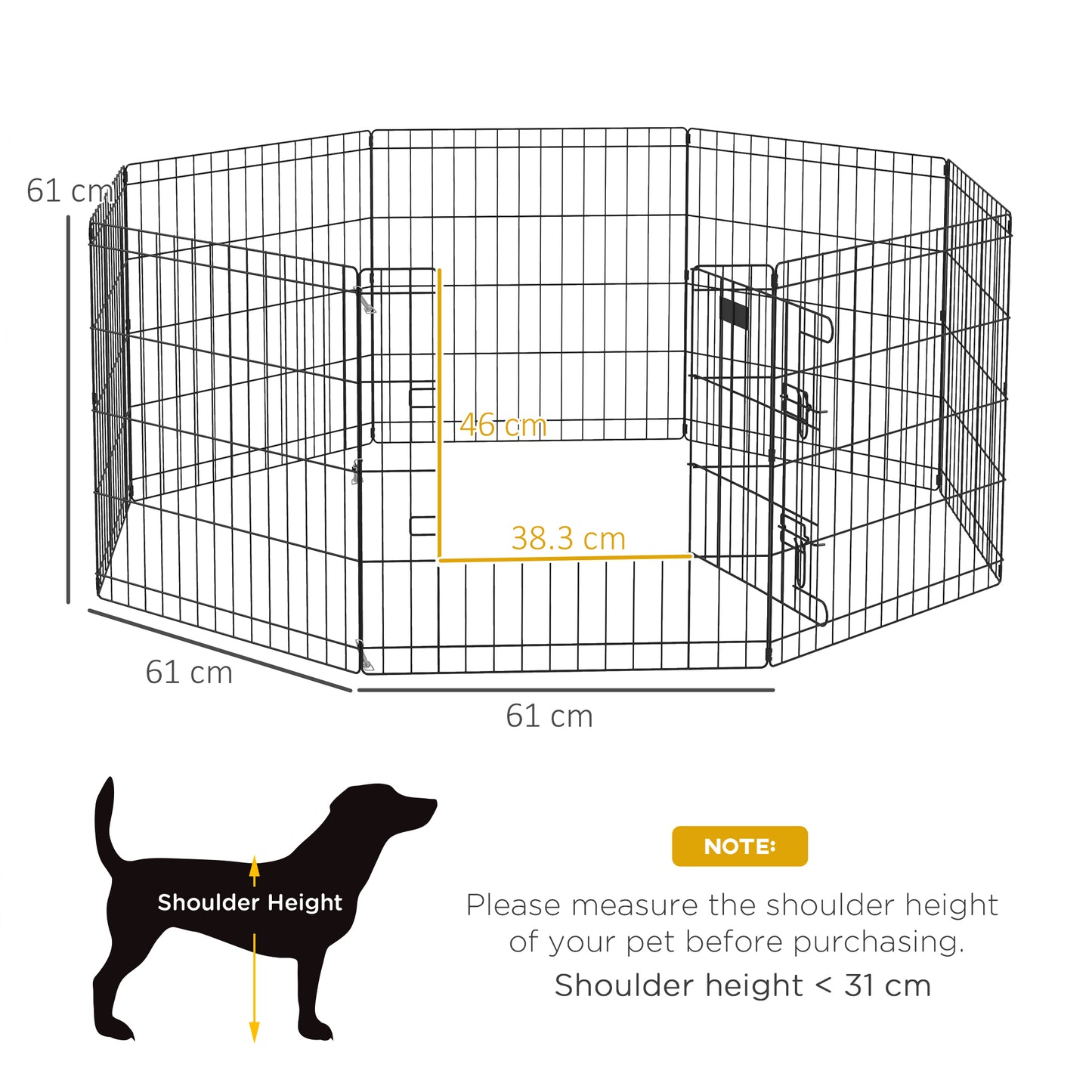 61 cm

46 cm

38.3 cm

61 cm

61 cm

Shoulder Height

NOTE:

Please measure the shoulder height of your pet before purchasing.

Shoulder height < 31 cm