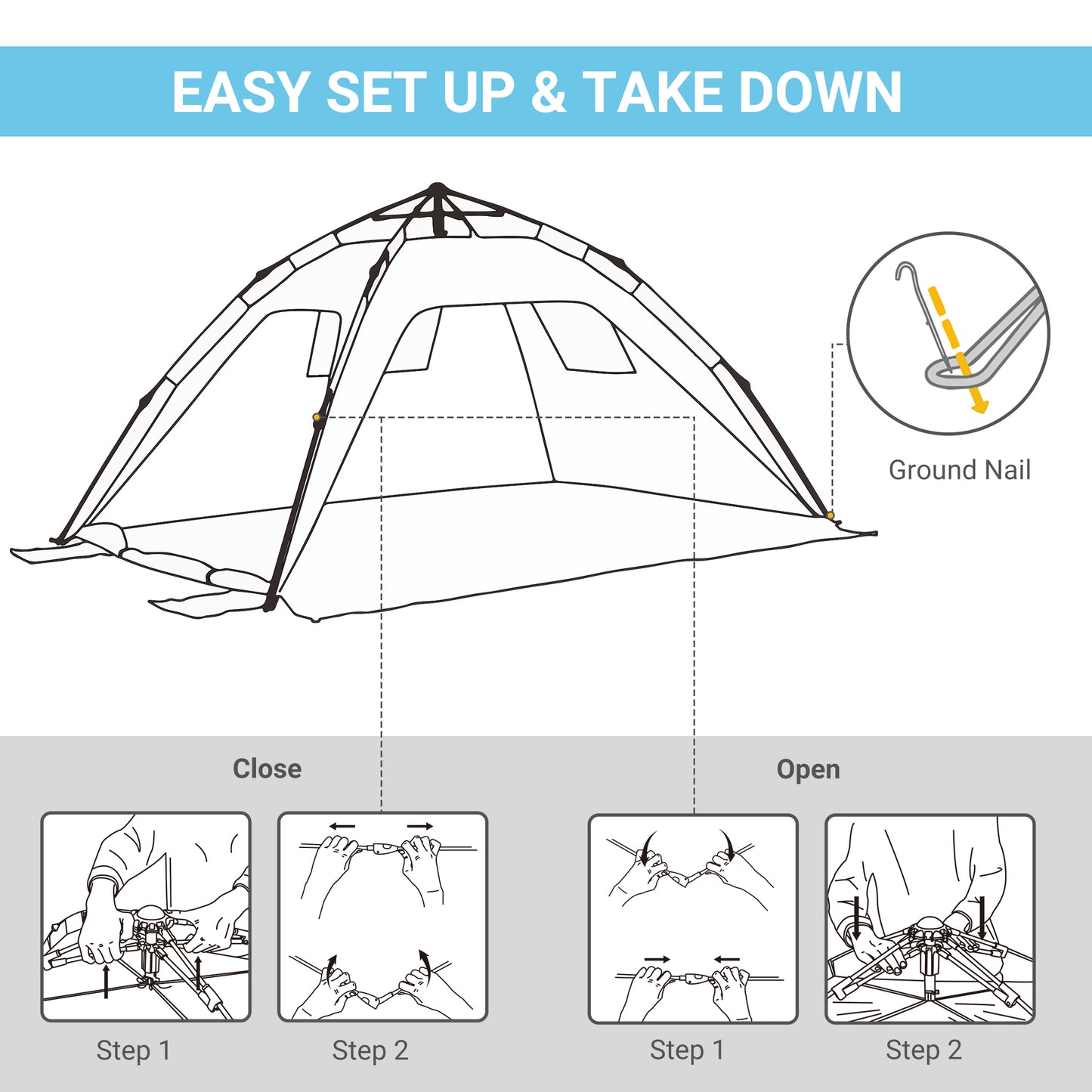 EASY SET UP & TAKE DOWN

Ground Nail

Close

Step 1

Step 2

Open

Step 1

Step 2