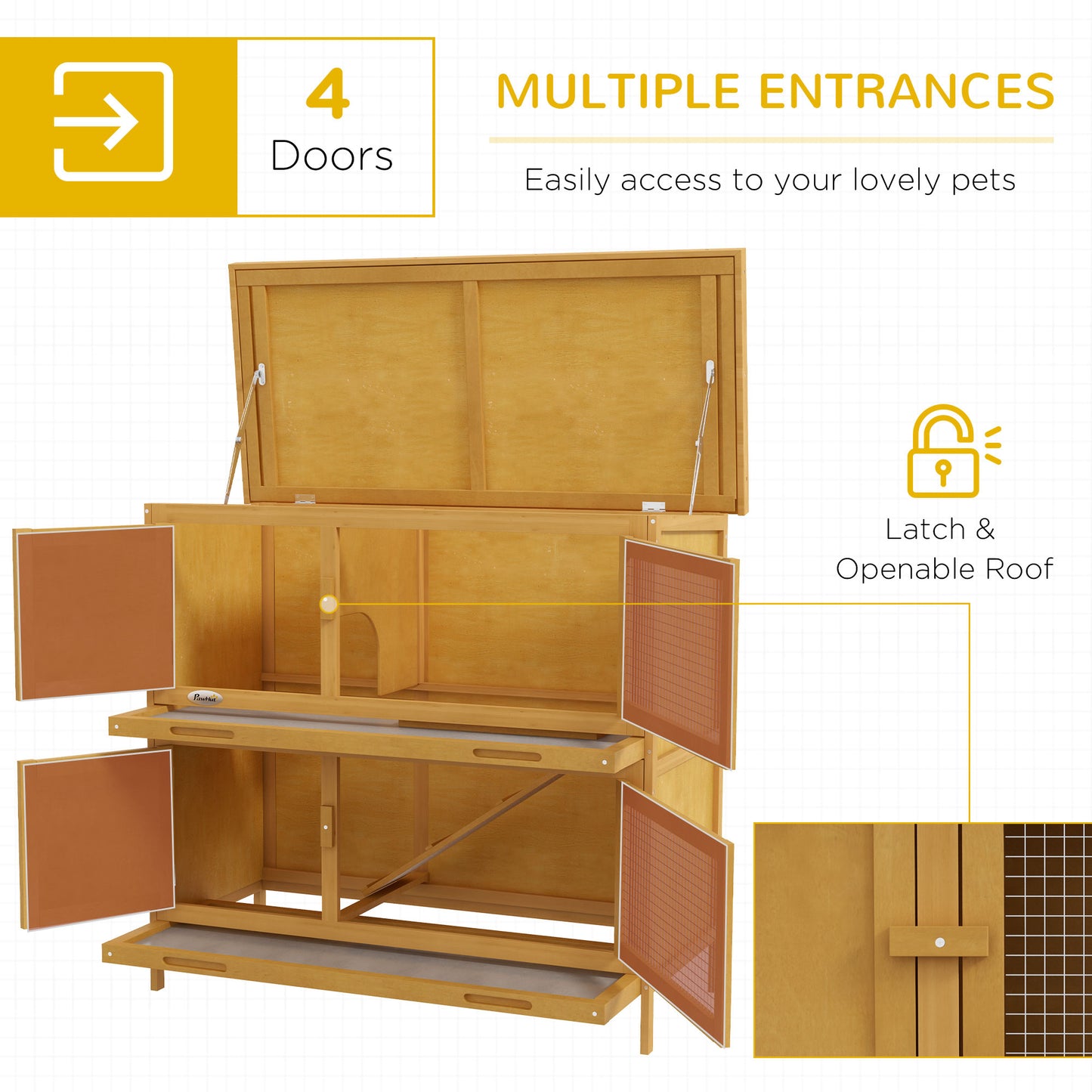 4
Doors

MULTIPLE ENTRANCES

Easily access to your lovely pets

Latch &
Openable Roof

PawHut