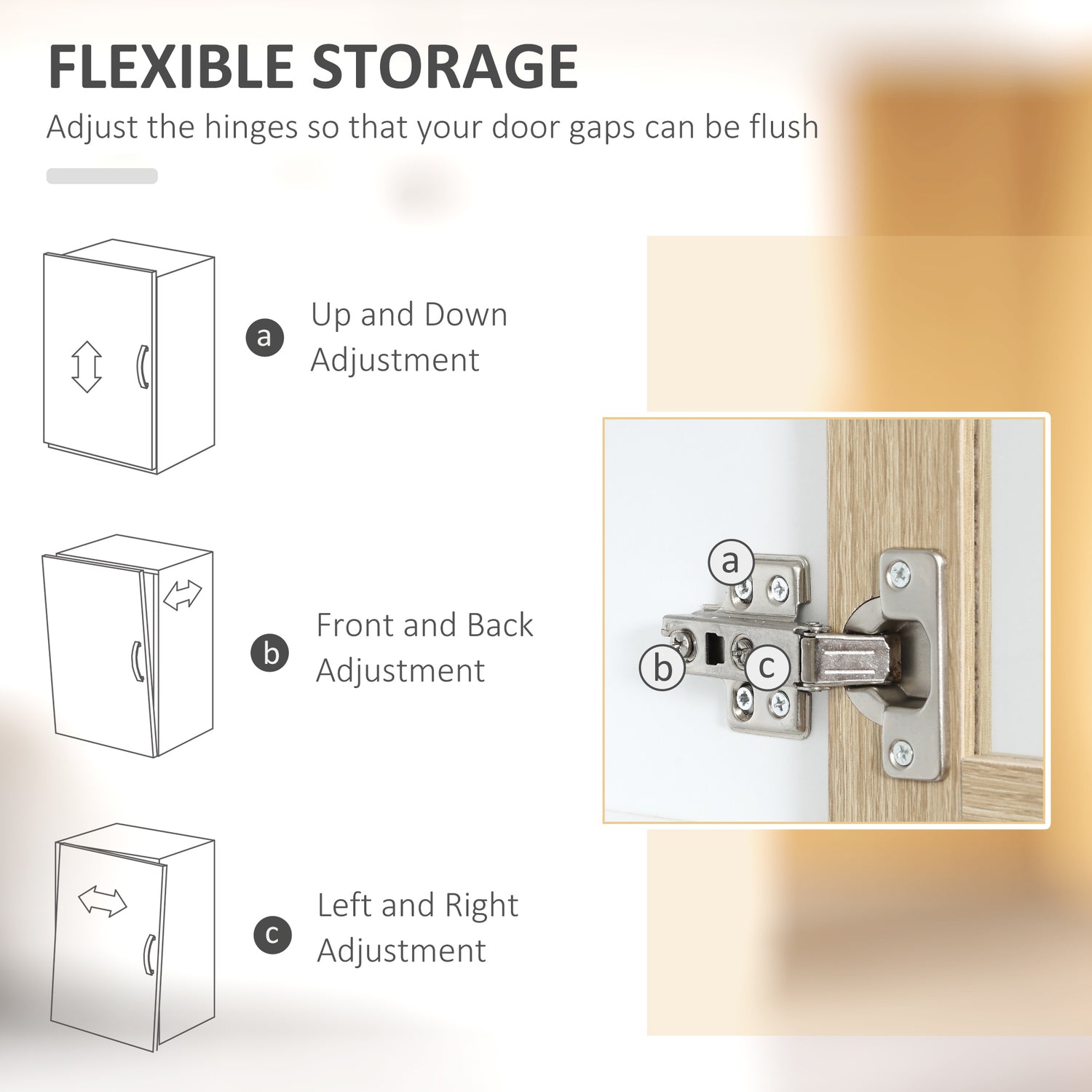 FLEXIBLE STORAGE

Adjust the hinges so that your door gaps can be flush

a Up and Down Adjustment

b Front and Back Adjustment

c Left and Right Adjustment

a

b

c