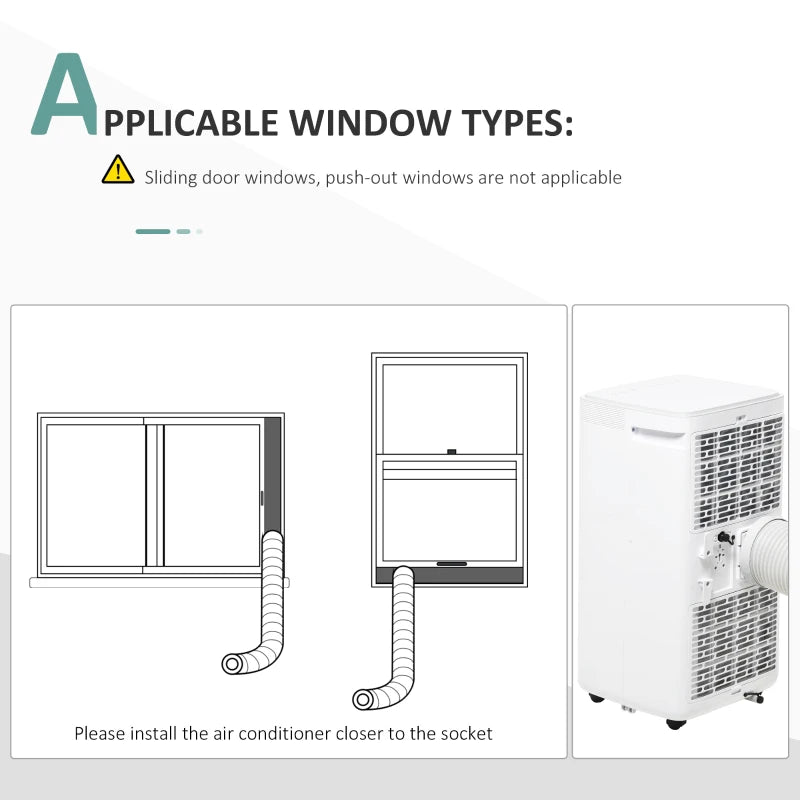 APPLICABLE WINDOW TYPES:

Sliding door windows, push-out windows are not applicable

Please install the air conditioner closer to the socket