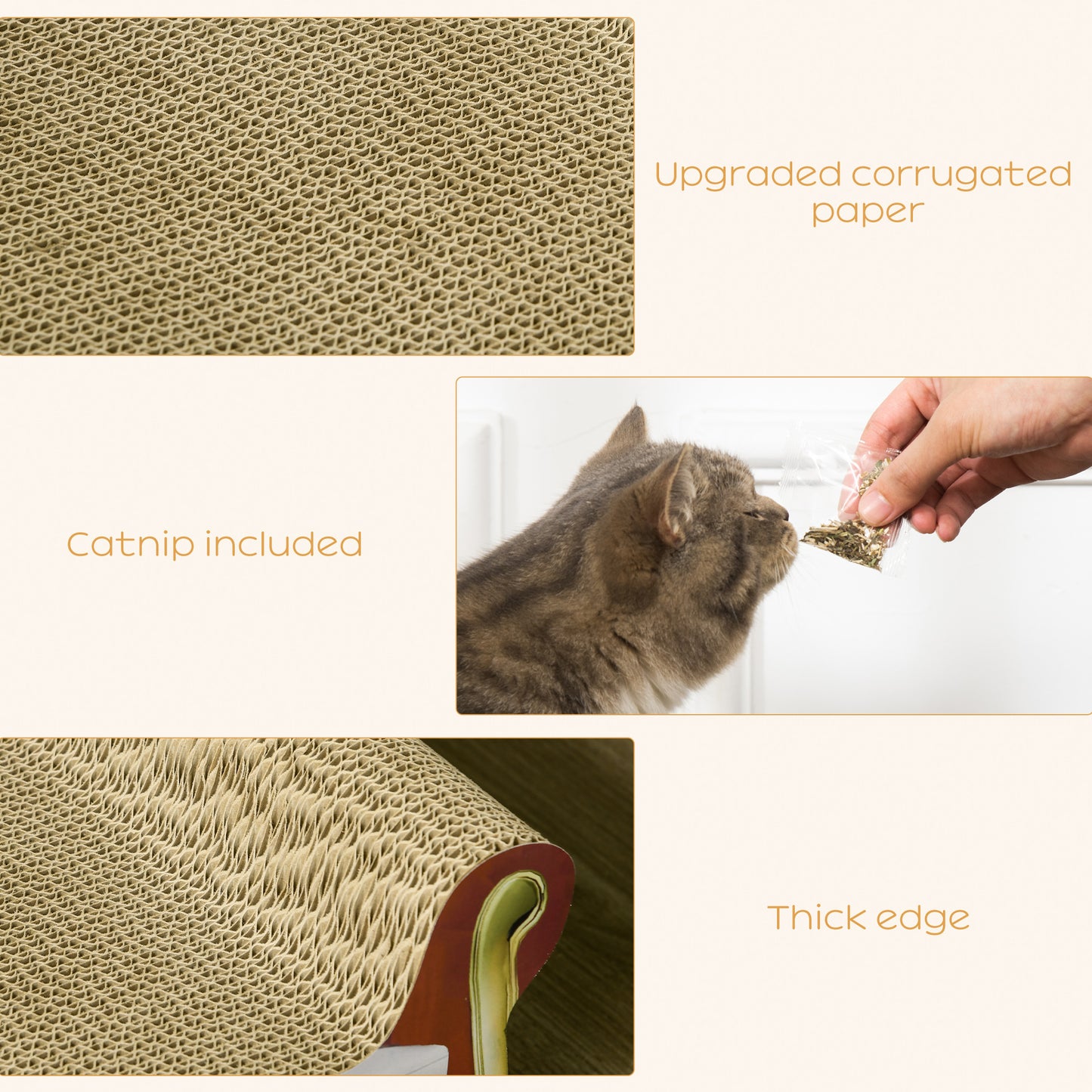 Upgraded corrugated paper

Catnip included

Thick edge