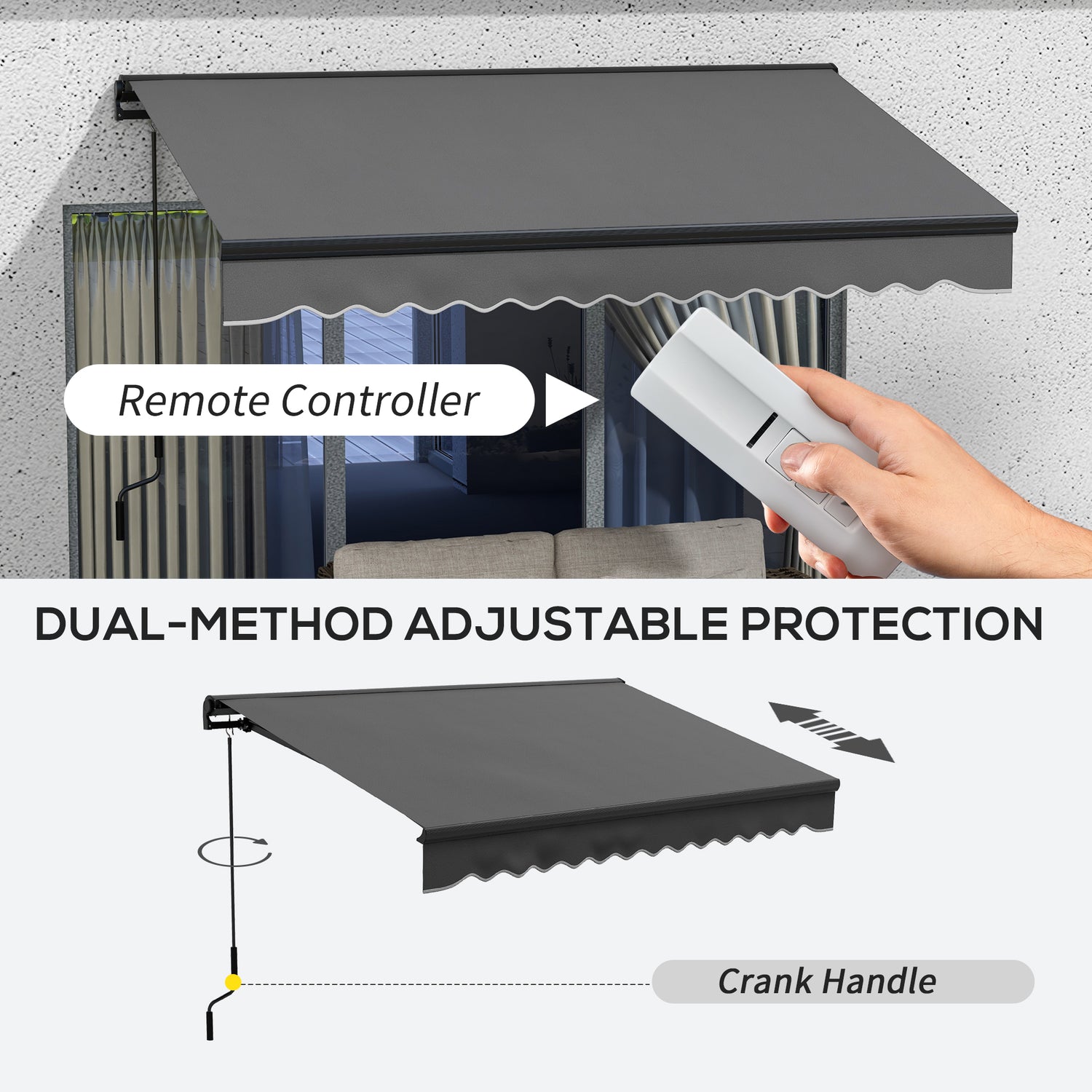 Remote Controller

DUAL-METHOD ADJUSTABLE PROTECTION

Crank Handle