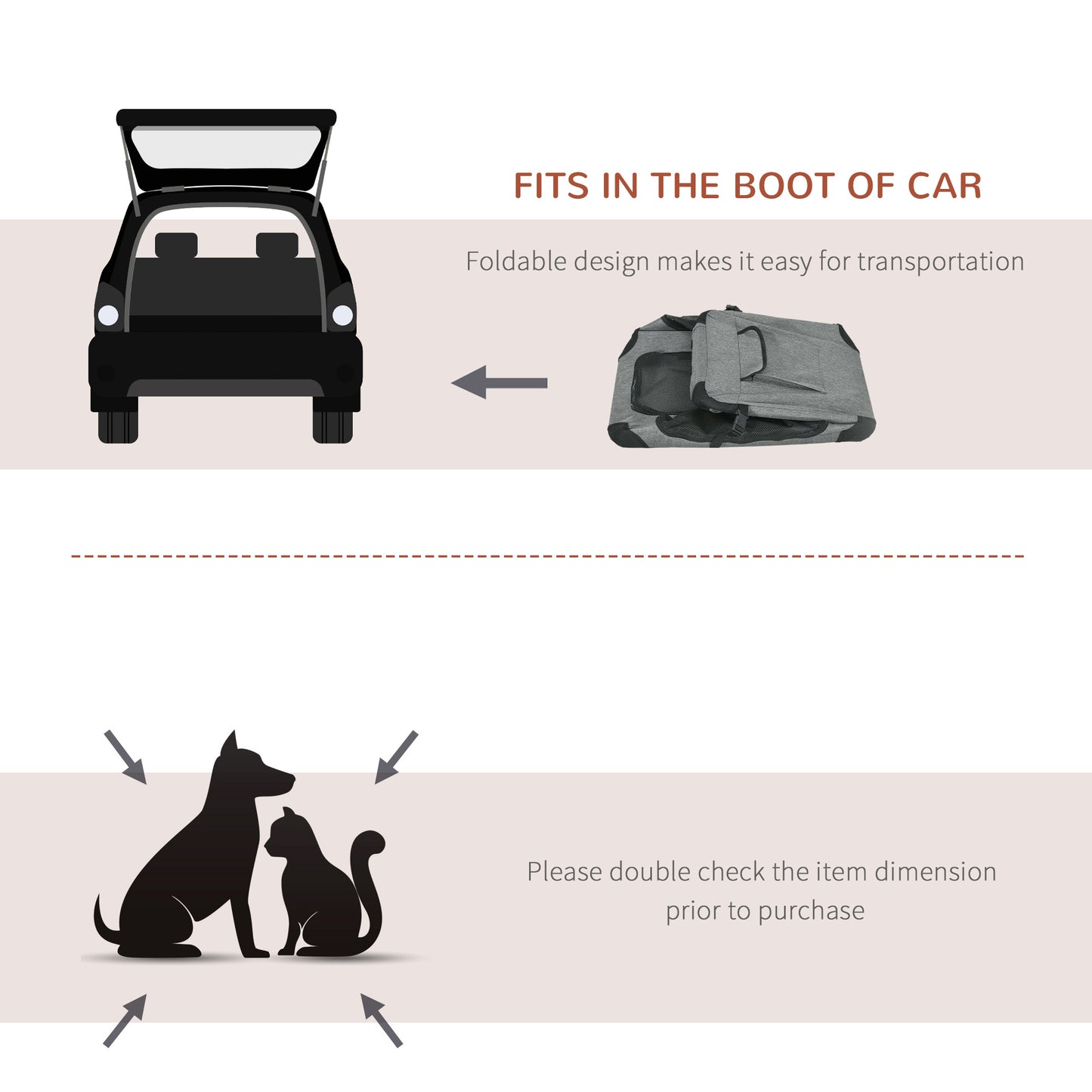 FITS IN THE BOOT OF CAR

Foldable design makes it easy for transportation

Please double check the item dimension prior to purchase