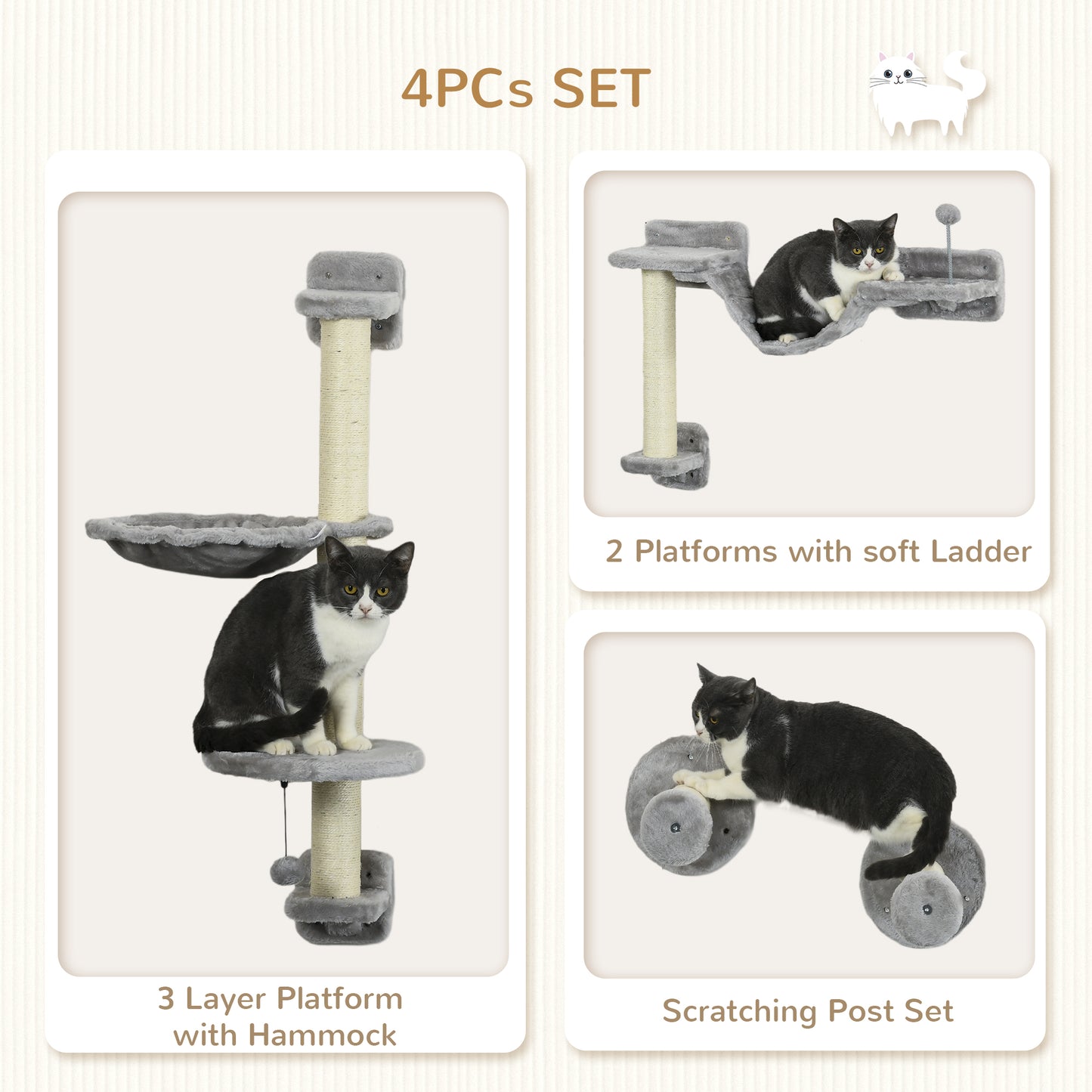 4PCs SET

3 Layer Platform with Hammock

2 Platforms with soft Ladder

Scratching Post Set