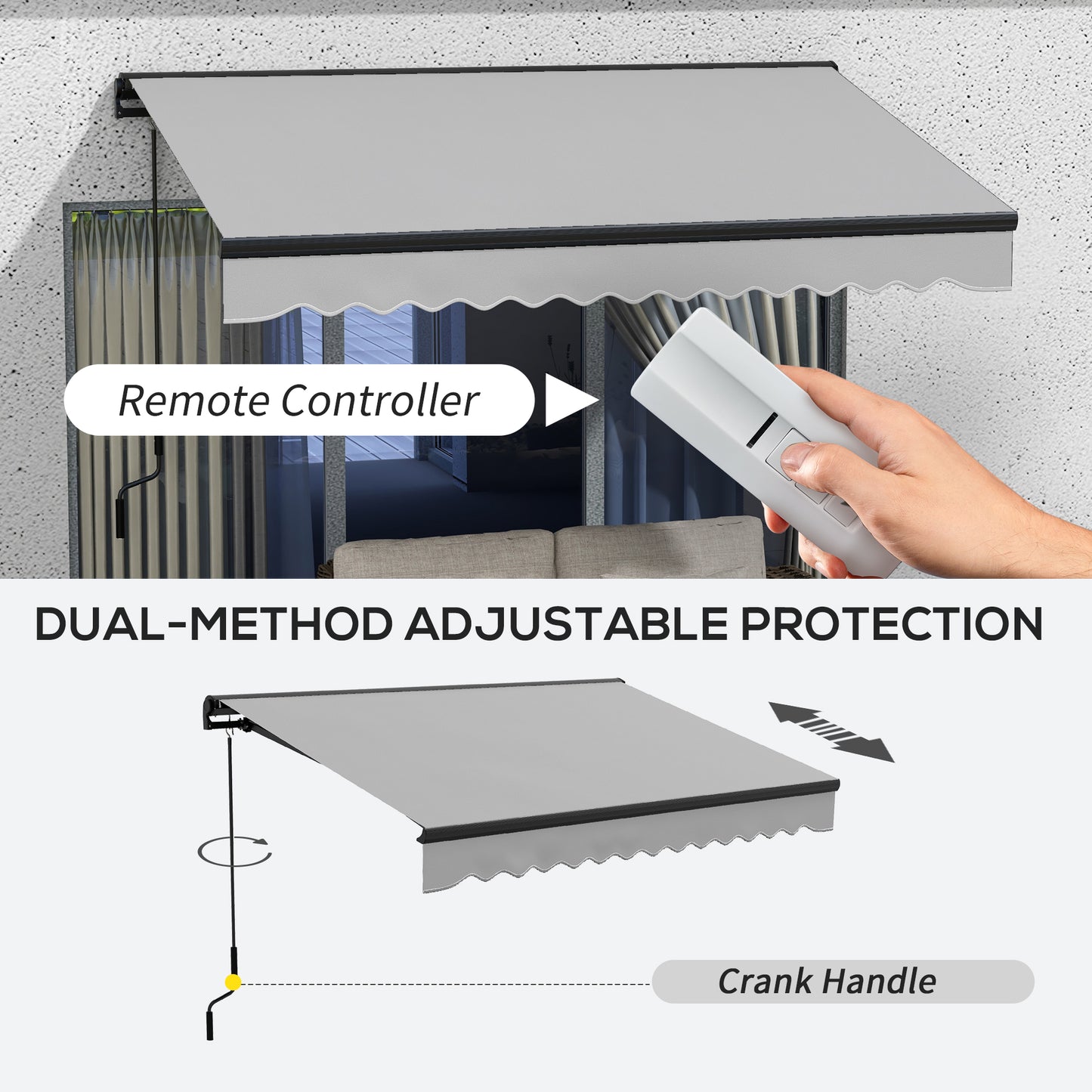 Remote Controller

DUAL-METHOD ADJUSTABLE PROTECTION

Crank Handle