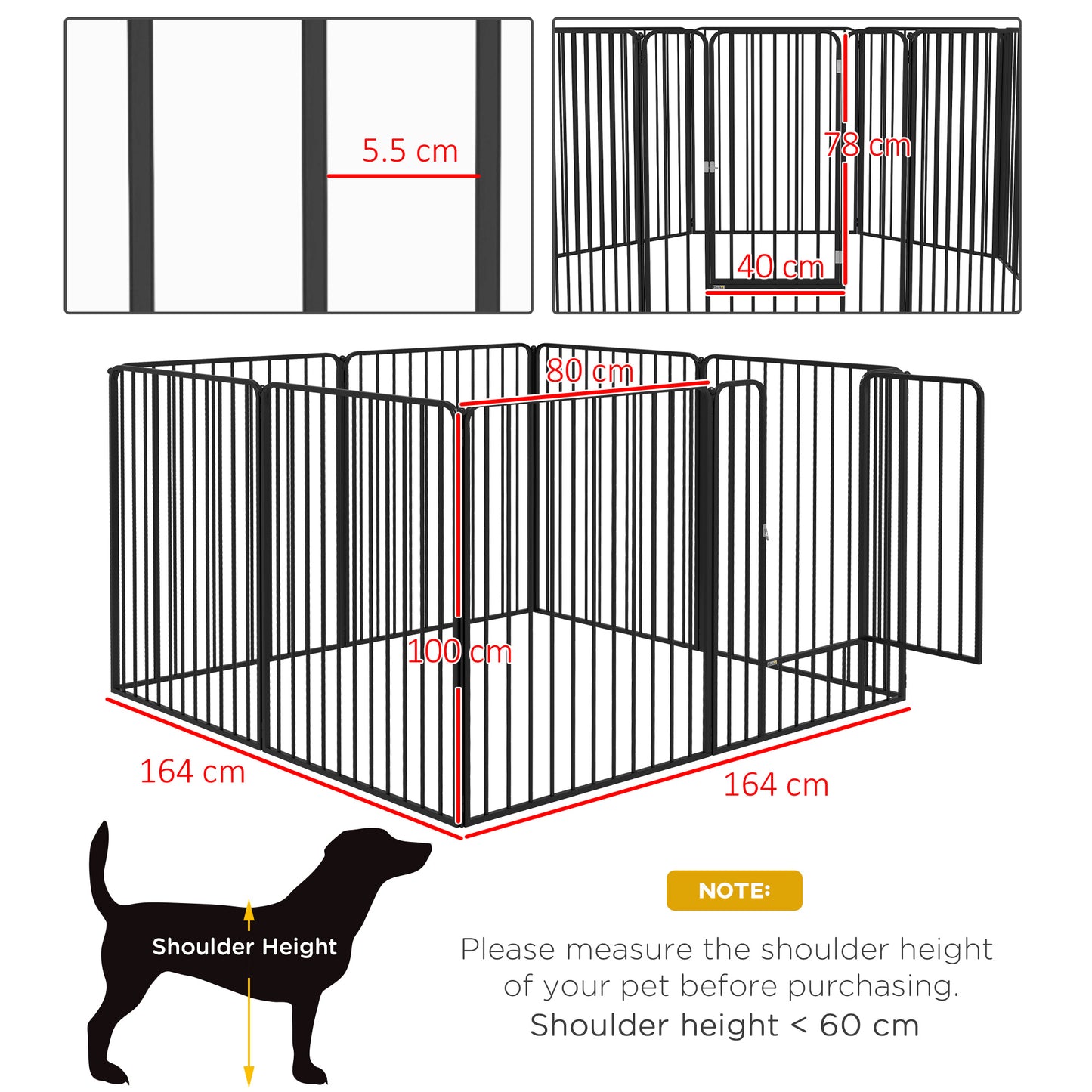 5.5 cm

78 cm

40 cm

80 cm

100 cm

164 cm

164 cm

Shoulder Height

NOTE:

Please measure the shoulder height of your pet before purchasing.
Shoulder height < 60 cm