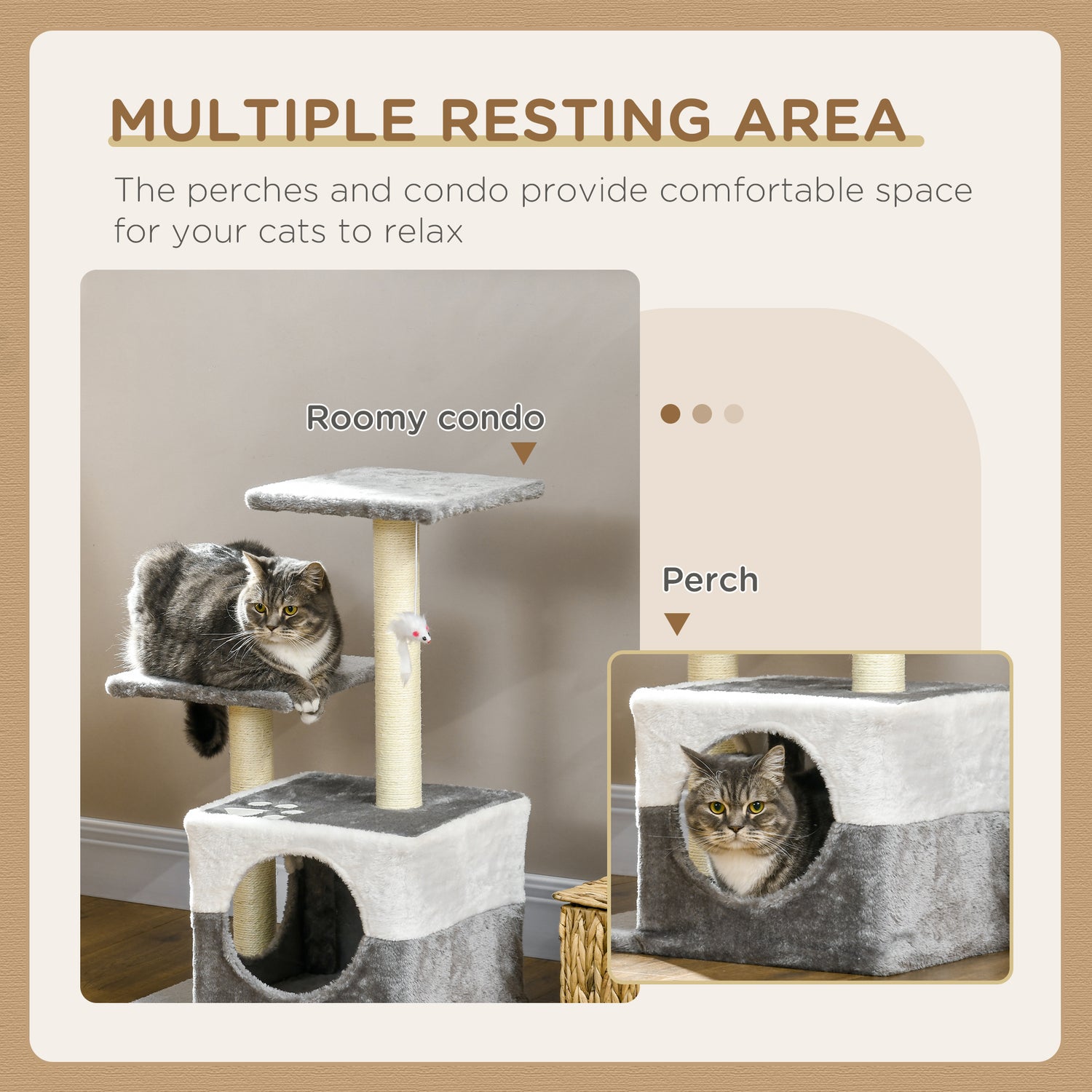 MULTIPLE RESTING AREA

The perches and condo provide comfortable space for your cats to relax

Roomy condo

Perch